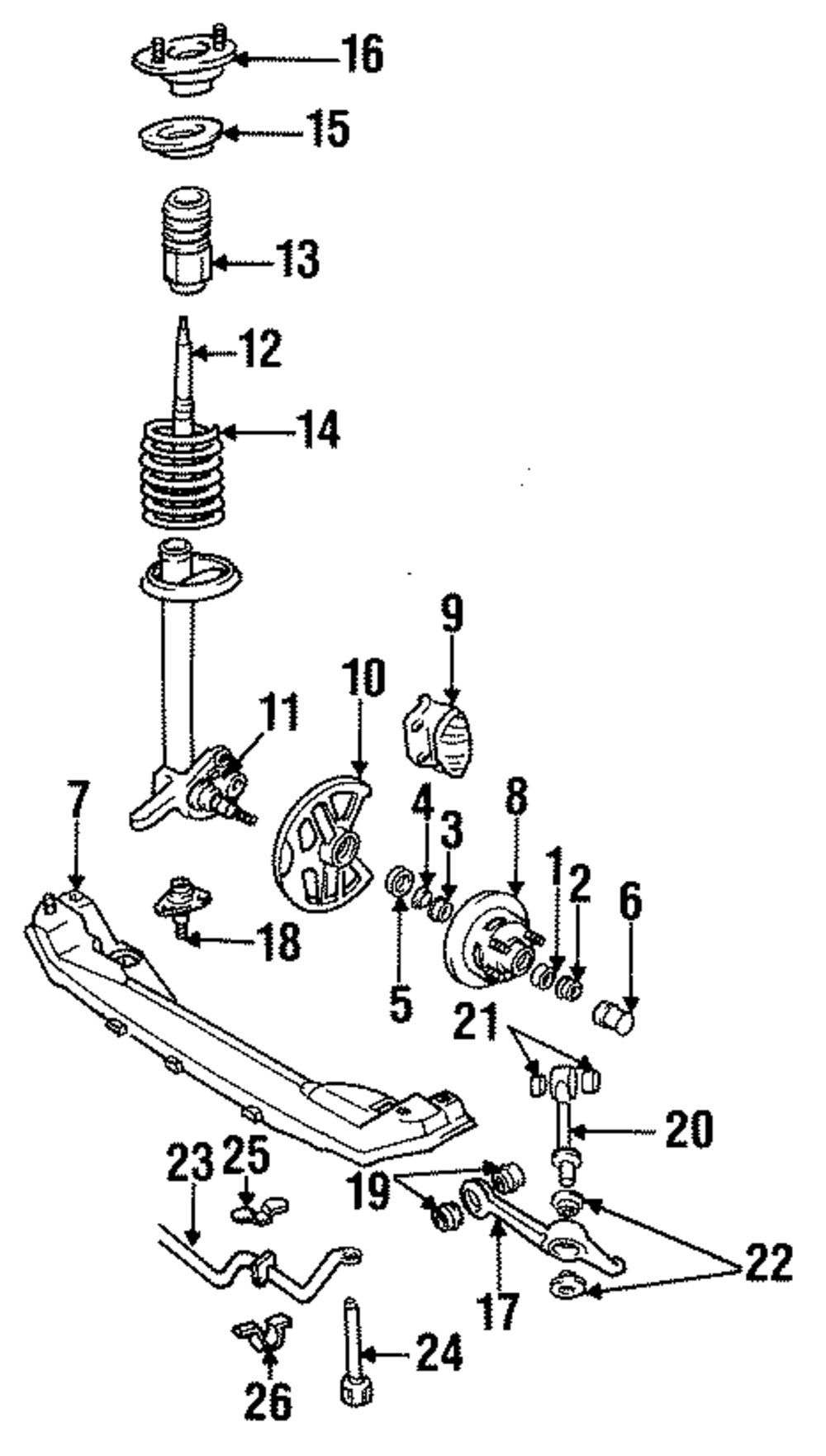 16
15
13
12
14
9
10
11
7
4
3
8
1
2
6
18
5
21
20
23
25
19
22
17
24
26