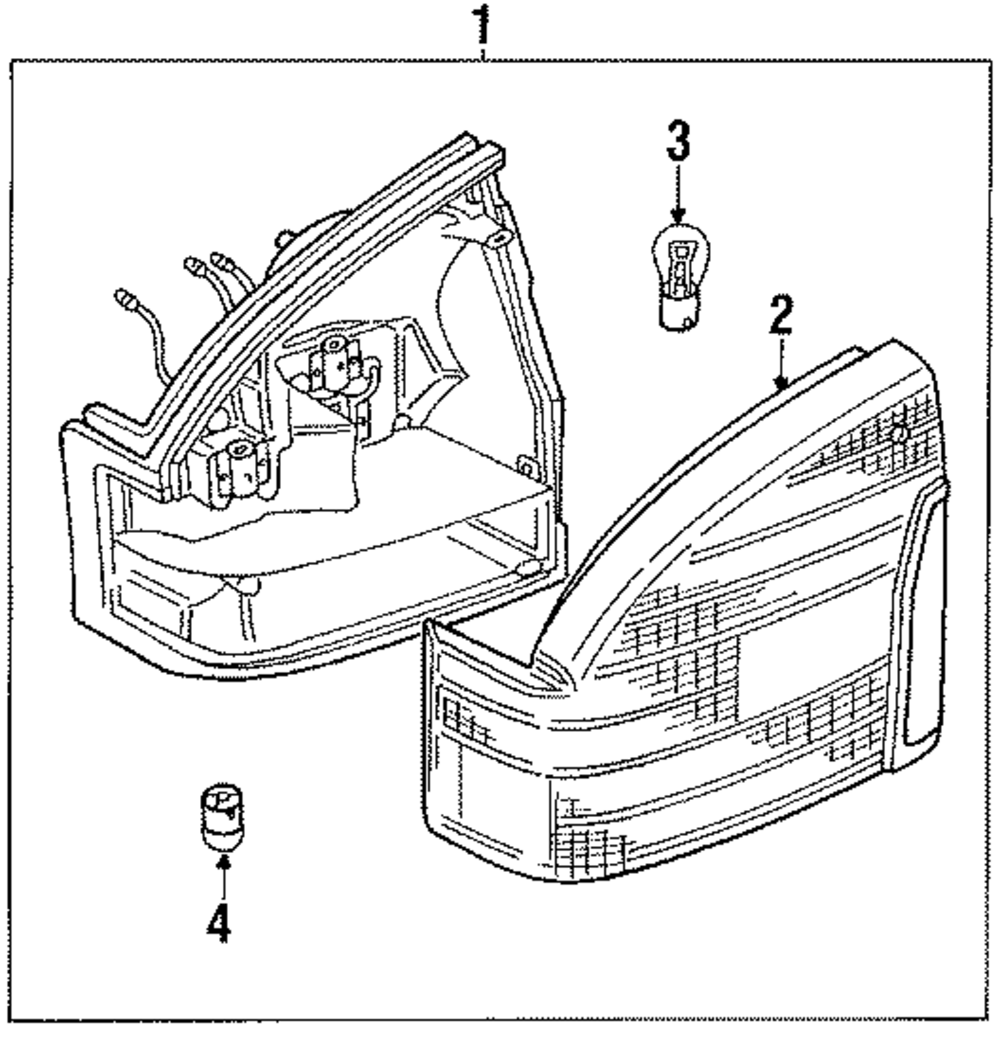 1
3
2
4