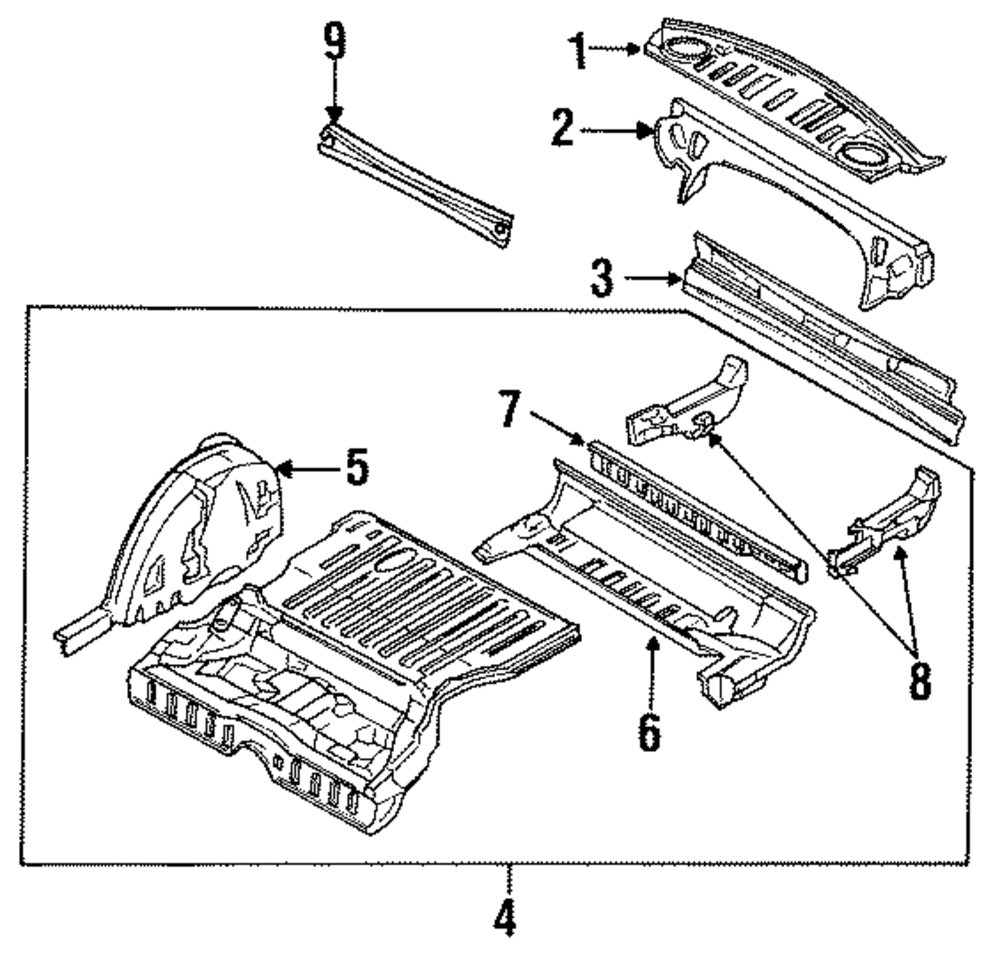 9
1
2
3
7
5
8
6
4