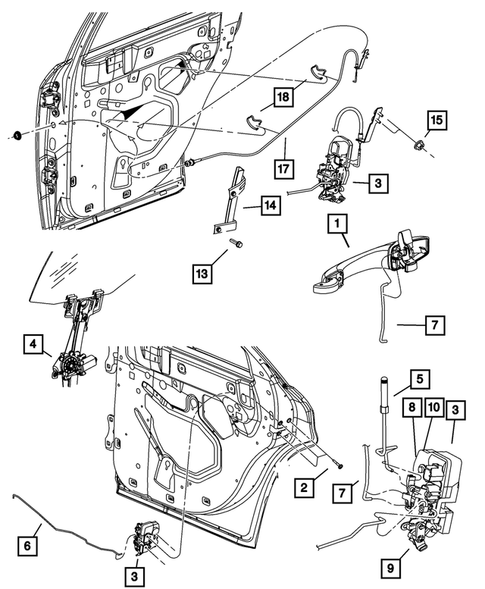 18
15
17
3
14
1
13
7
4
5
8
10
3
2
7
6
3
9