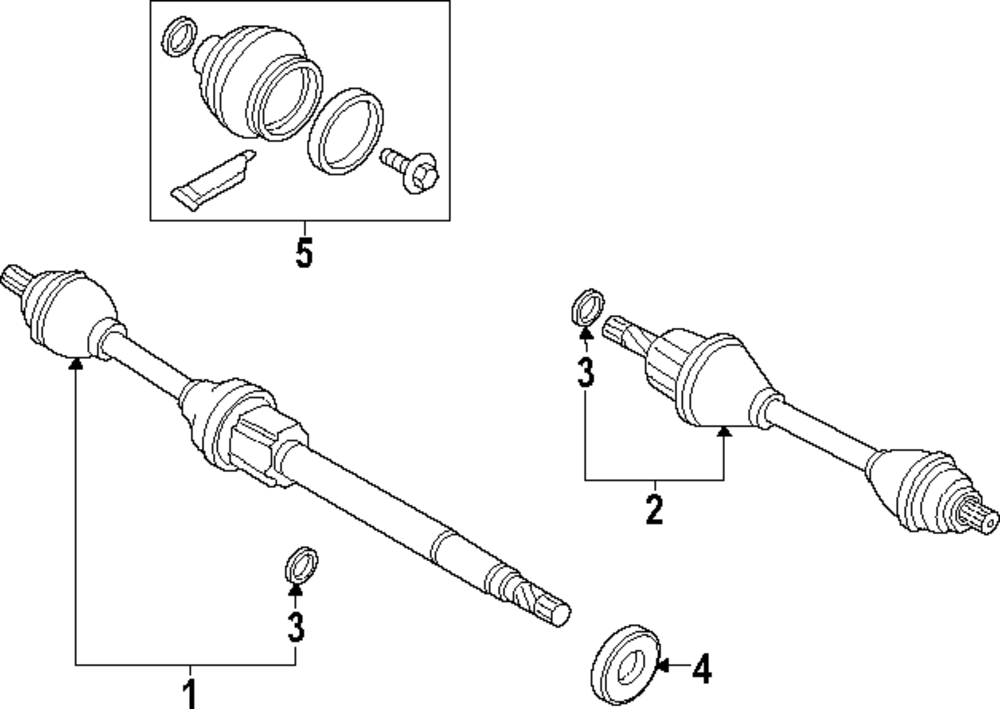 5
3
2
3
4
1