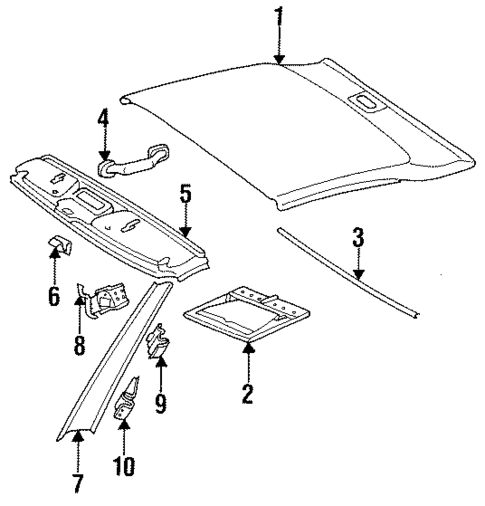 1
4
5
3
6
8
9
2
10
7