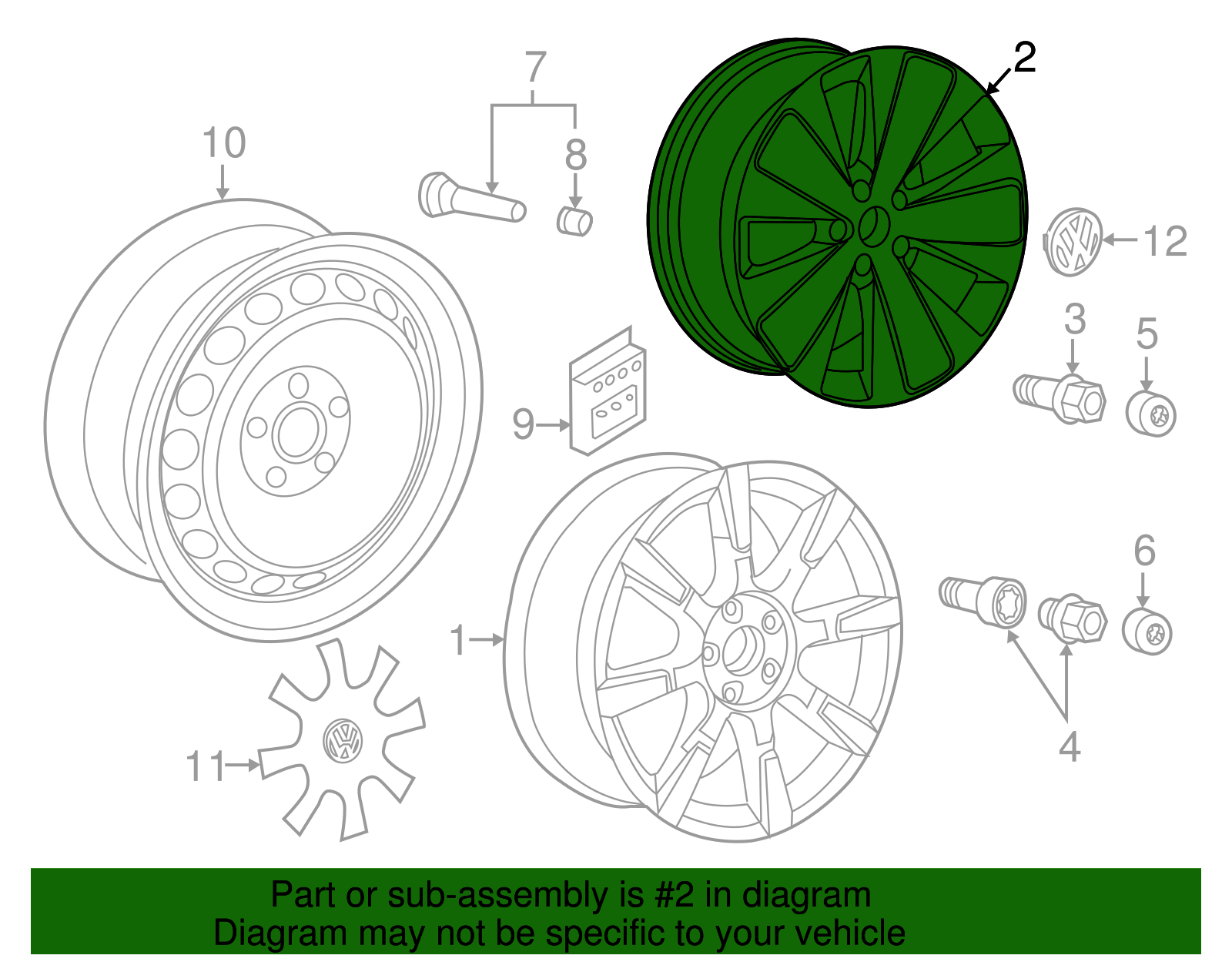 7
2
10
8
12
3
5
9
6
1
4
11

Part or sub-assembly is #2 in diagram
Diagram may not be specific to your vehicle