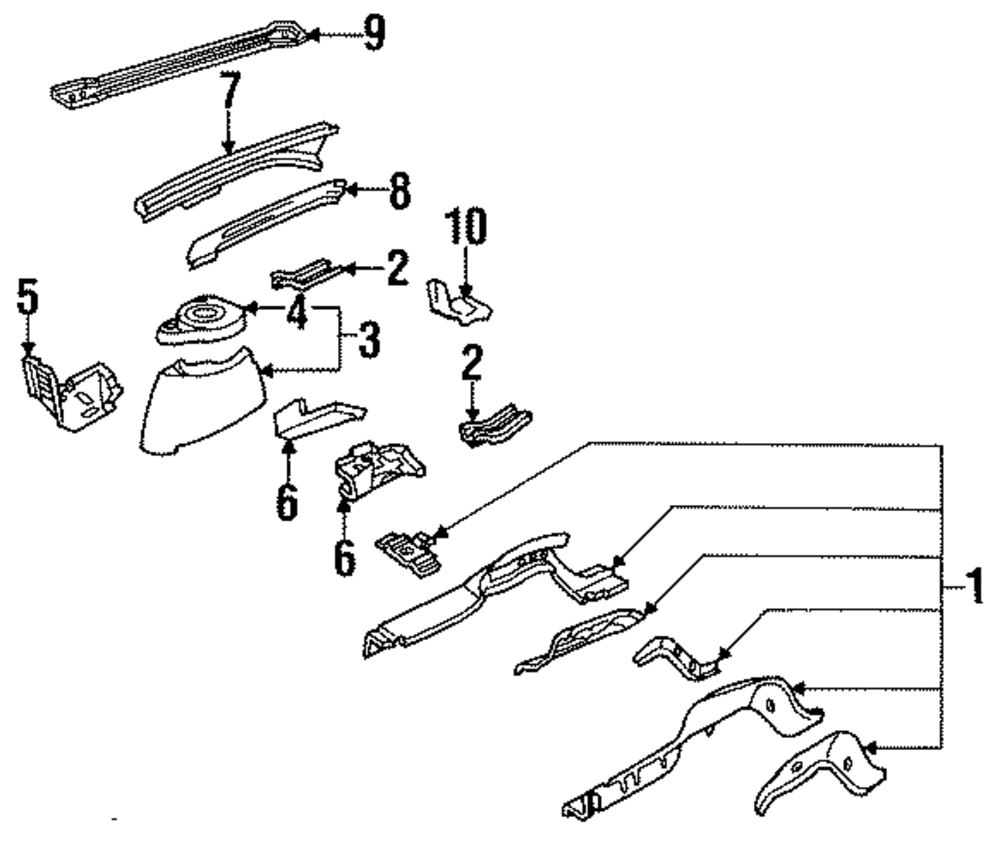 9
7
8
10
2
5
4
3
2
6
6
1