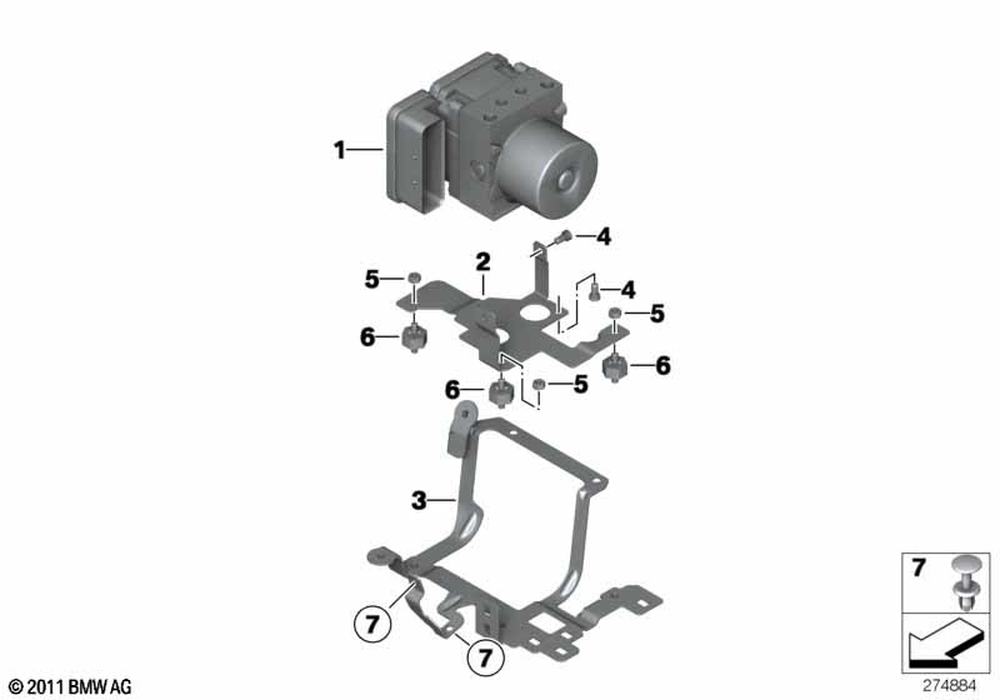 1
4
2
5
4
5
6
6
6
5
3
7
7
7
© 2011 BMW AG
274884