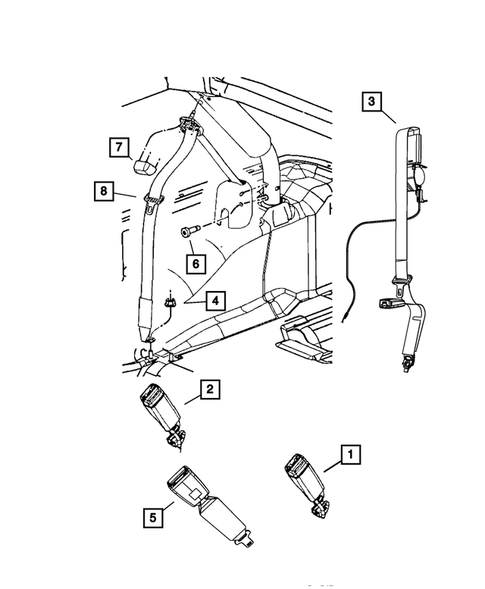 3
7
8
6
4
2
1
5