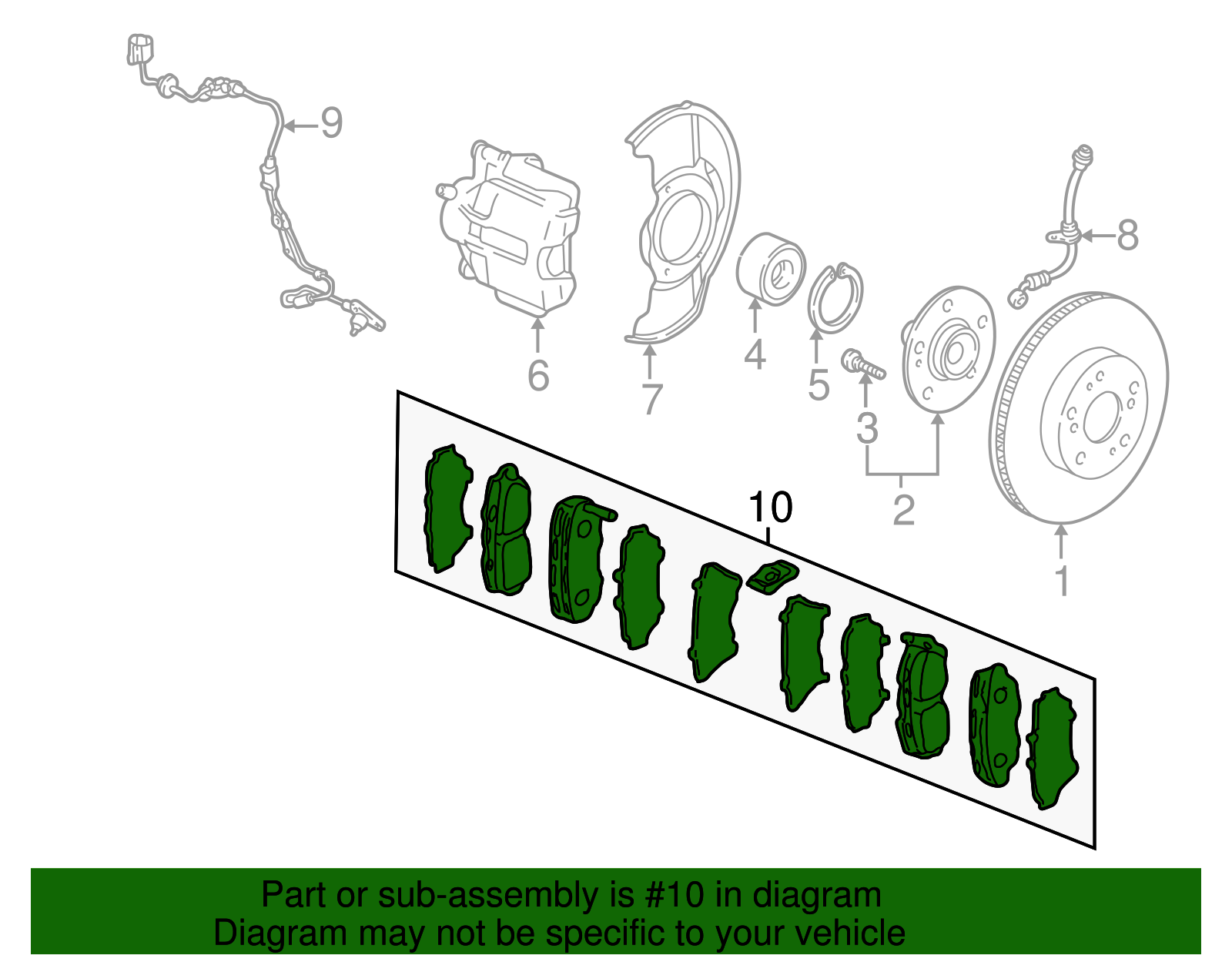 9
8
6
7
4
5
3
2
1
10

Part or sub-assembly is #10 in diagram
Diagram may not be specific to your vehicle