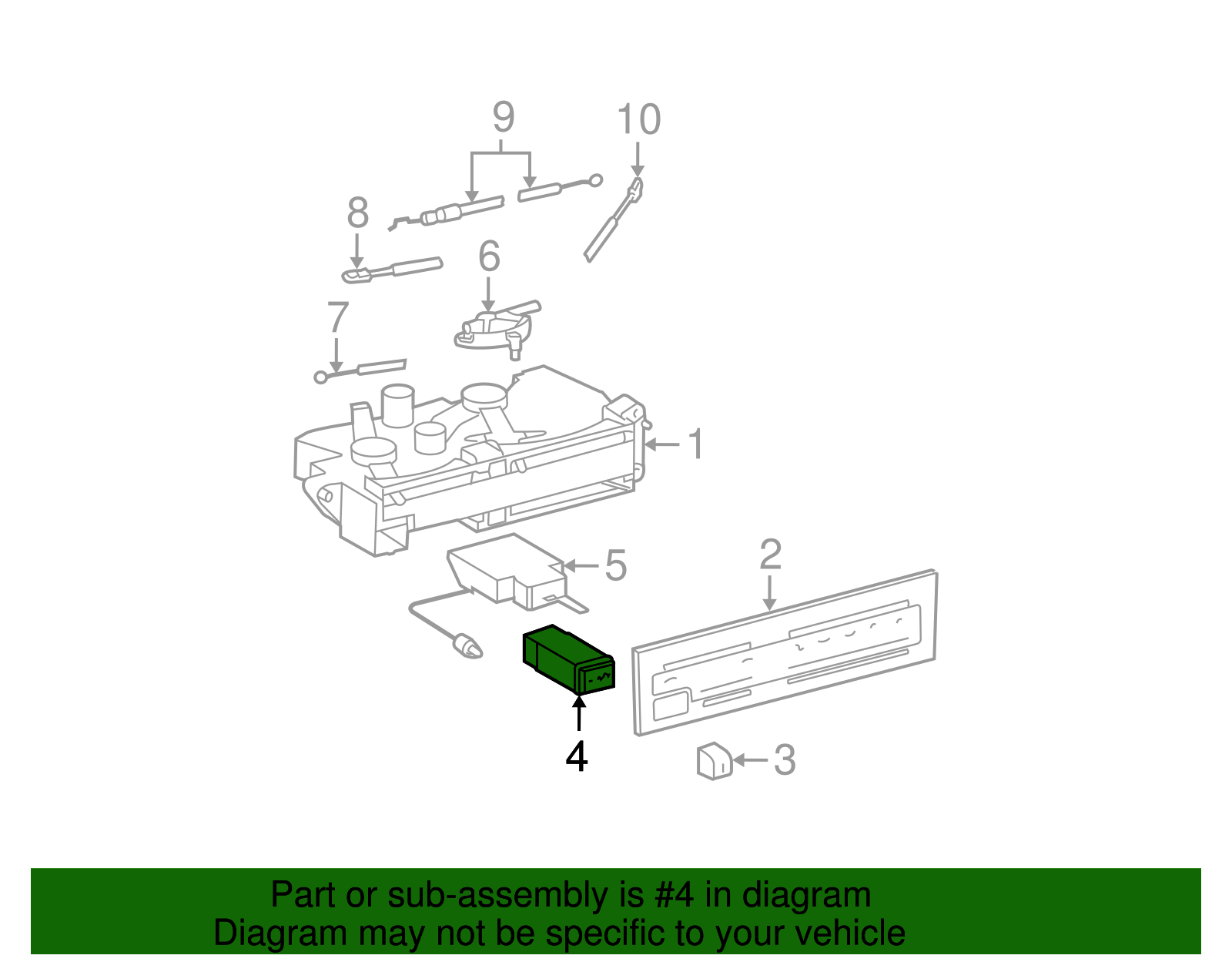 9
10
8
6
7
1
5
2
4
3

Part or sub-assembly is #4 in diagram
Diagram may not be specific to your vehicle