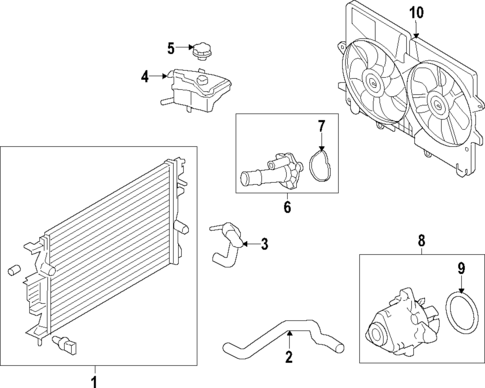 10
5
4
7
6
3
8
9
2
1