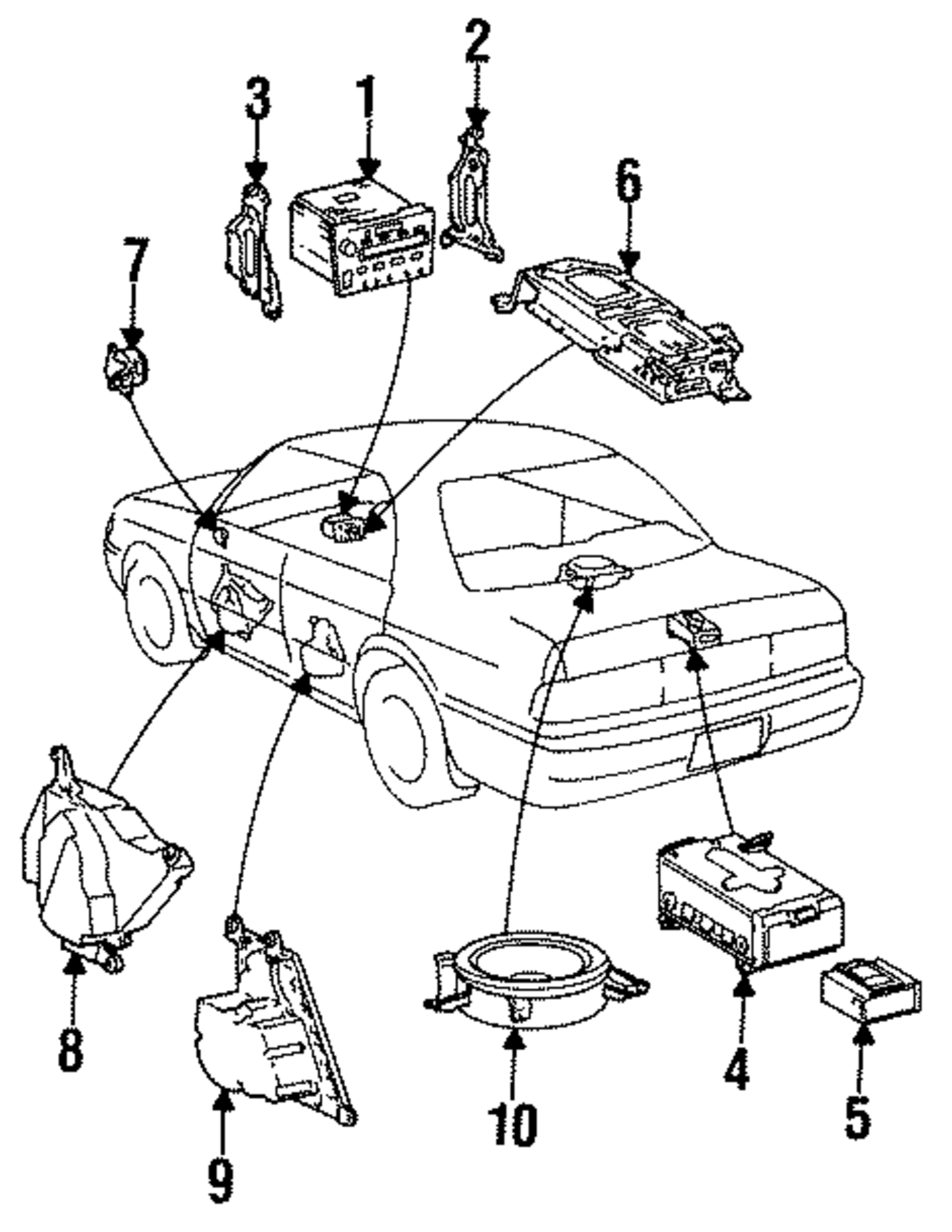 3
1
2
6
7
8
9
10
4
5