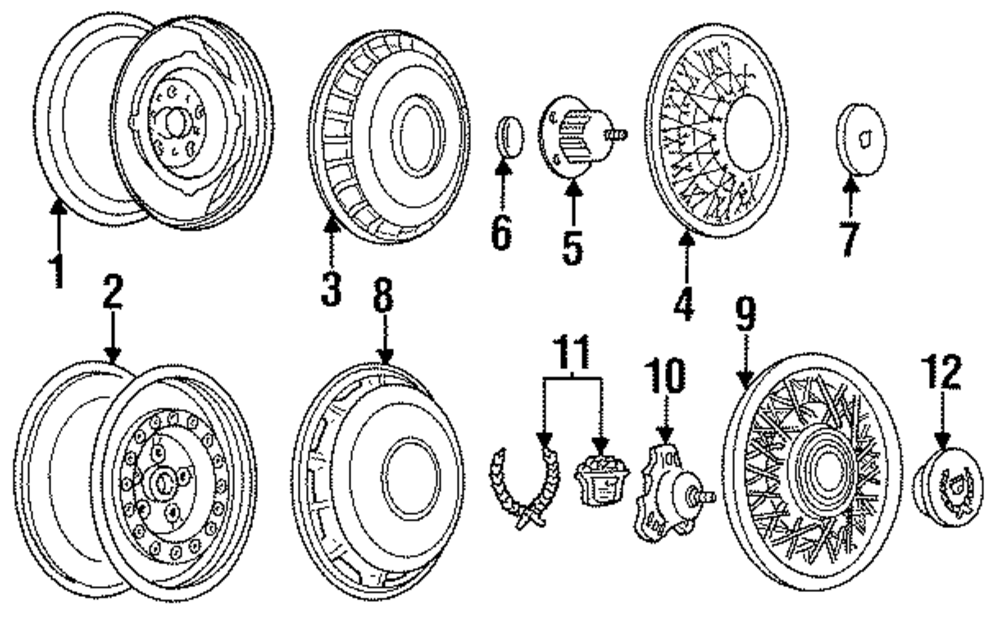 1
3
6
5
4
7
2
8
11
10
9
12