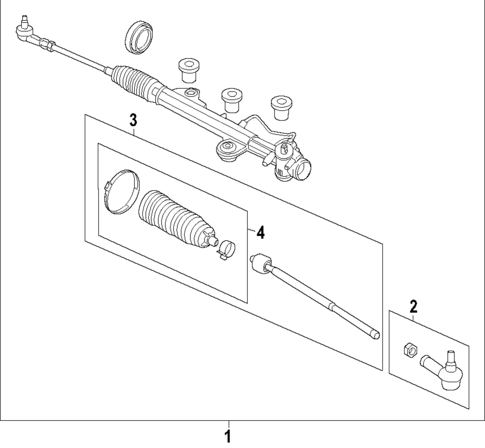 3
4
2
1