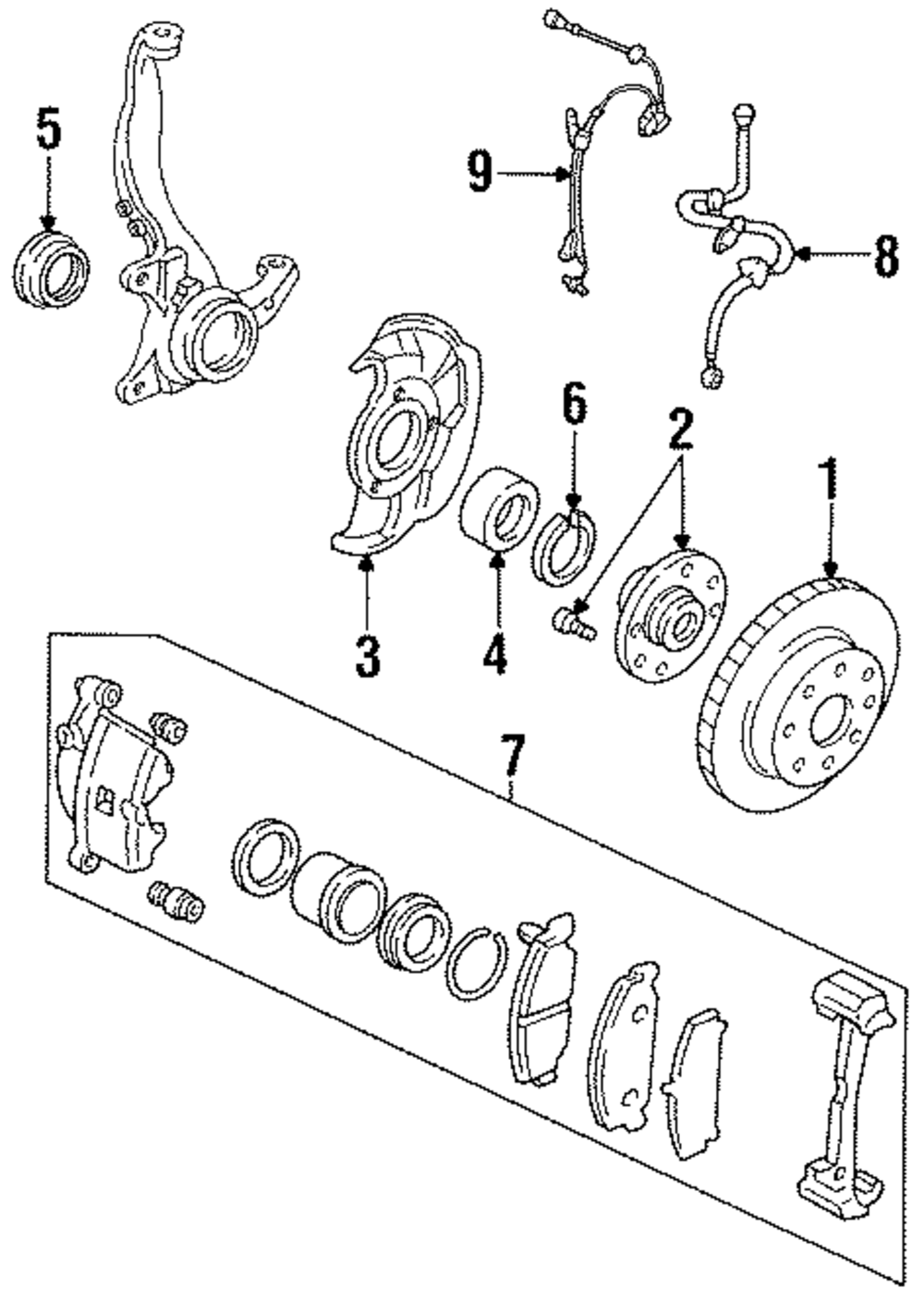 5
9
8
6
2
1
3
4
7