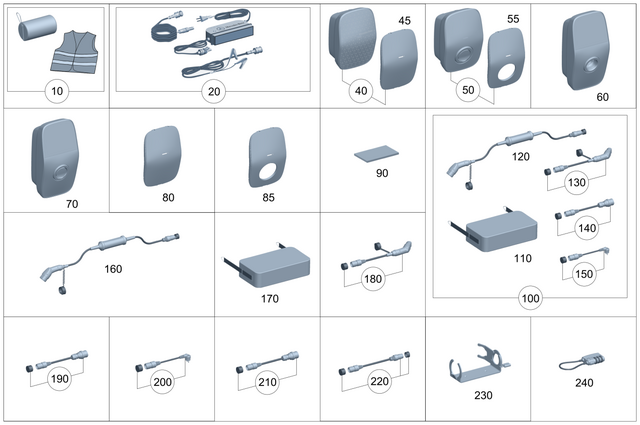 10
20
45
40
55
50
60
70
80
85
90
120
130
140
110
150
100
160
170
180
190
200
210
220
230
240