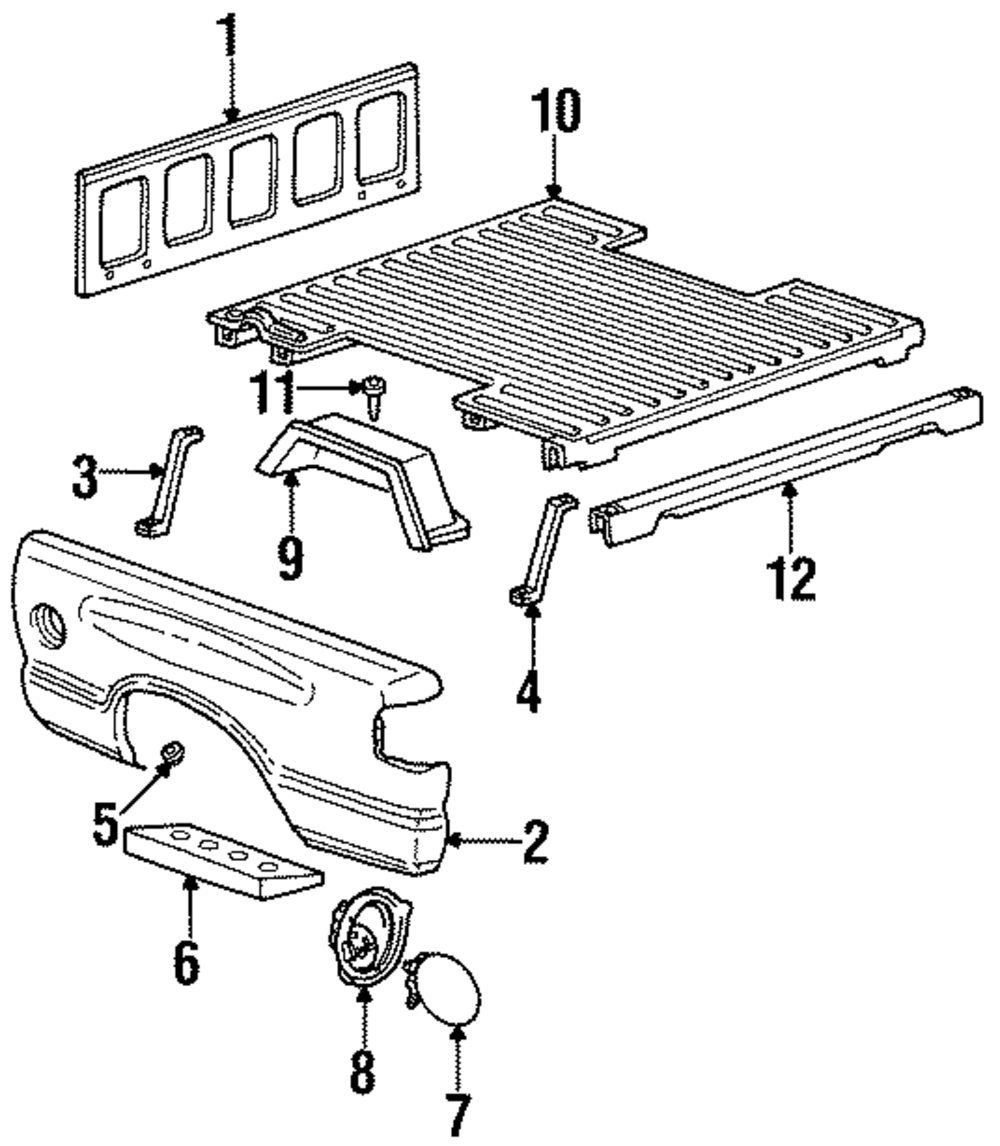 1
10
11
3
9
12
4
5
2
6
8
7