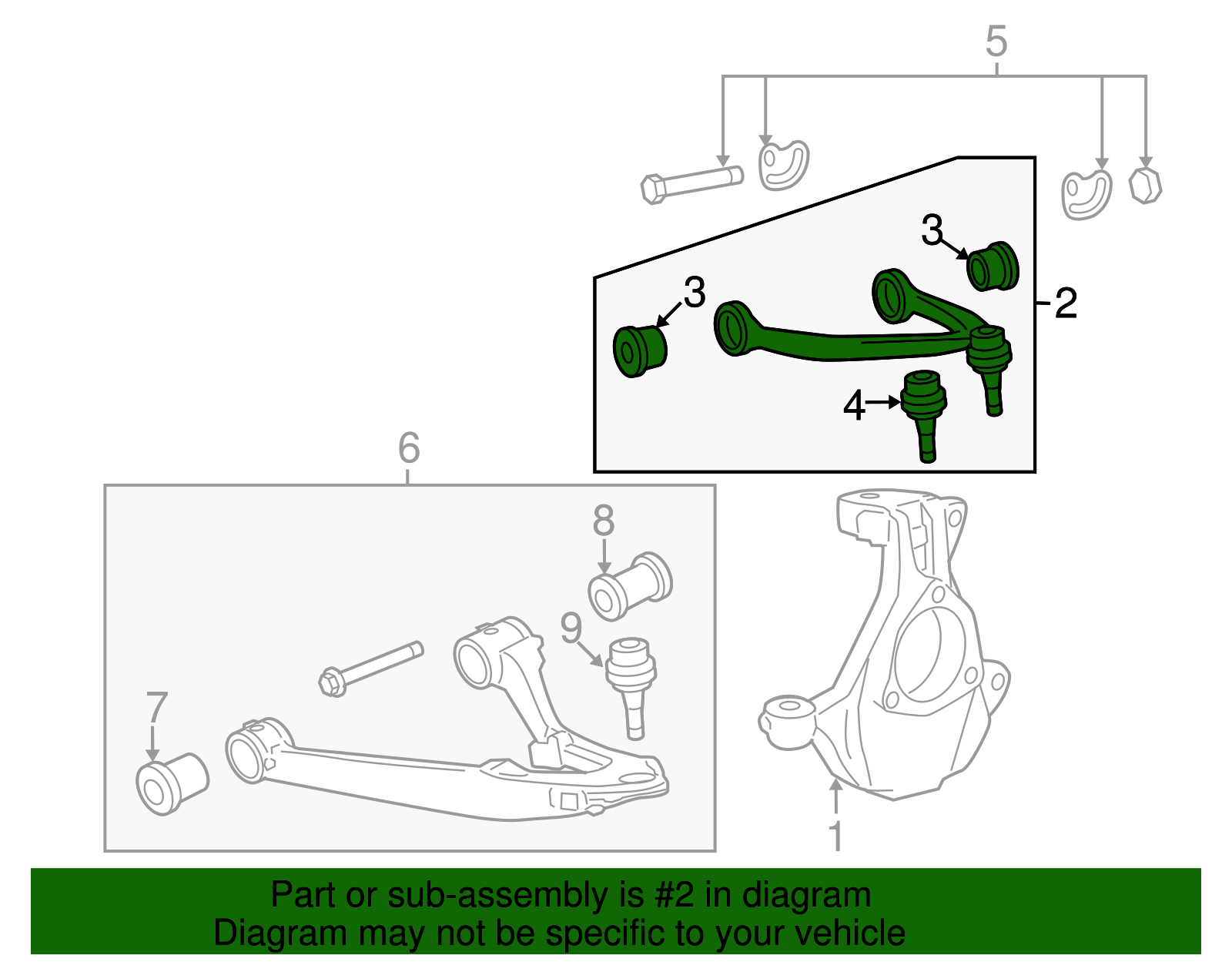 5
3
3
2
4
6
8
9
7
1
Part or sub-assembly is #2 in diagram
Diagram may not be specific to your vehicle