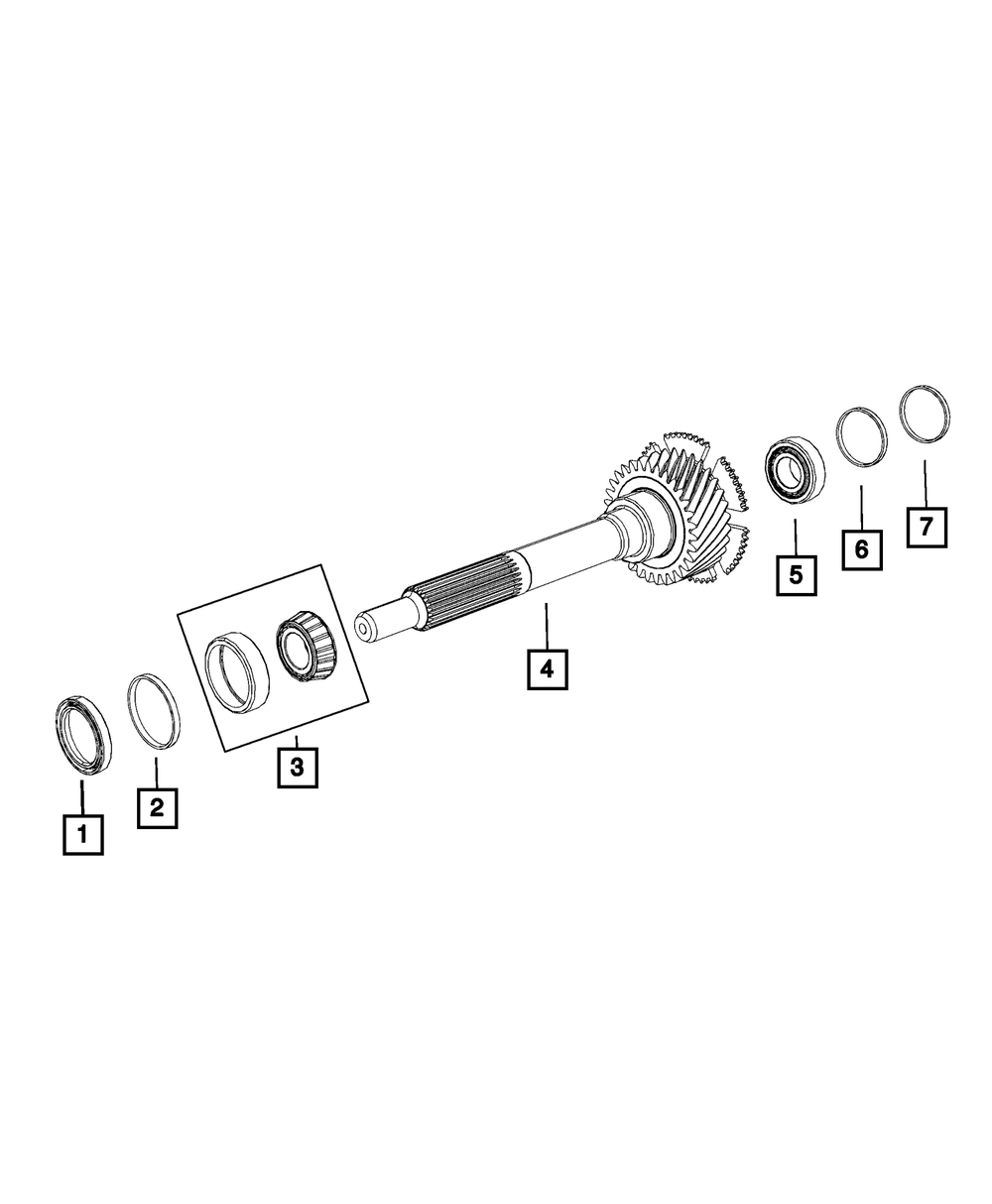 1
2
3
4
5
6
7