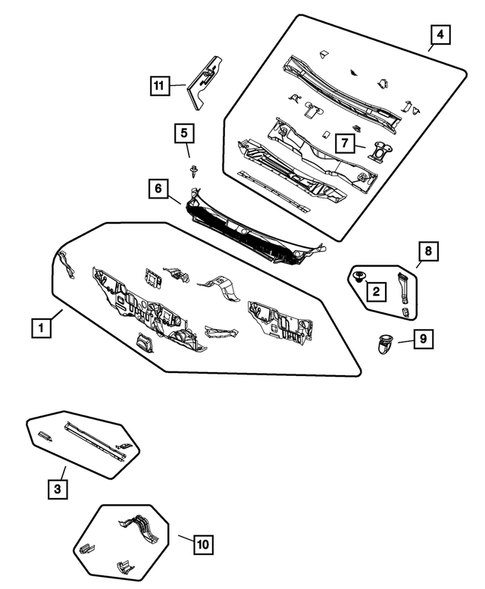 4
11
5
7
6
8
2
1
9
3
10