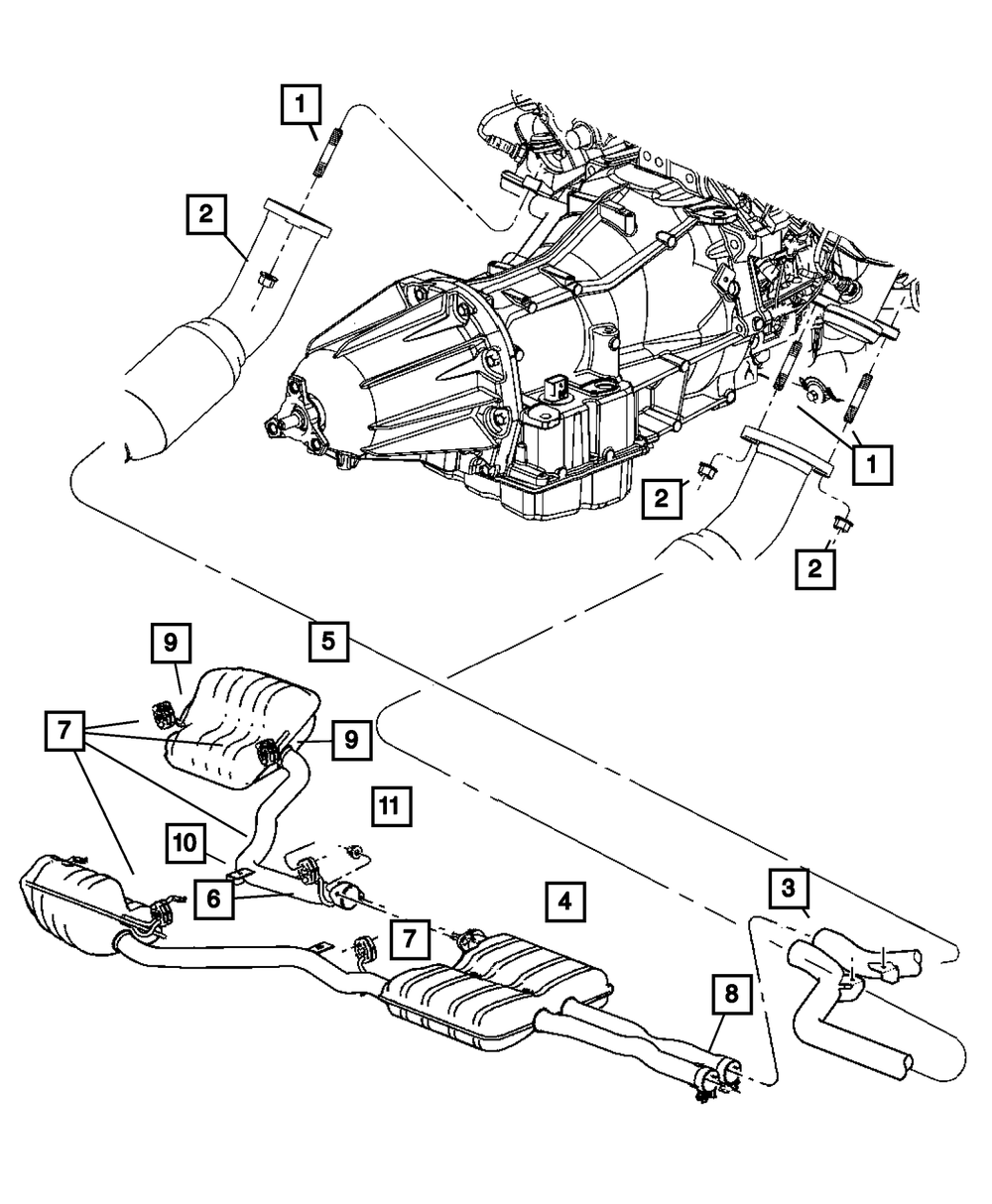 1
2
1
2
2
5
9
7
9
11
10
6
4
3
7
8