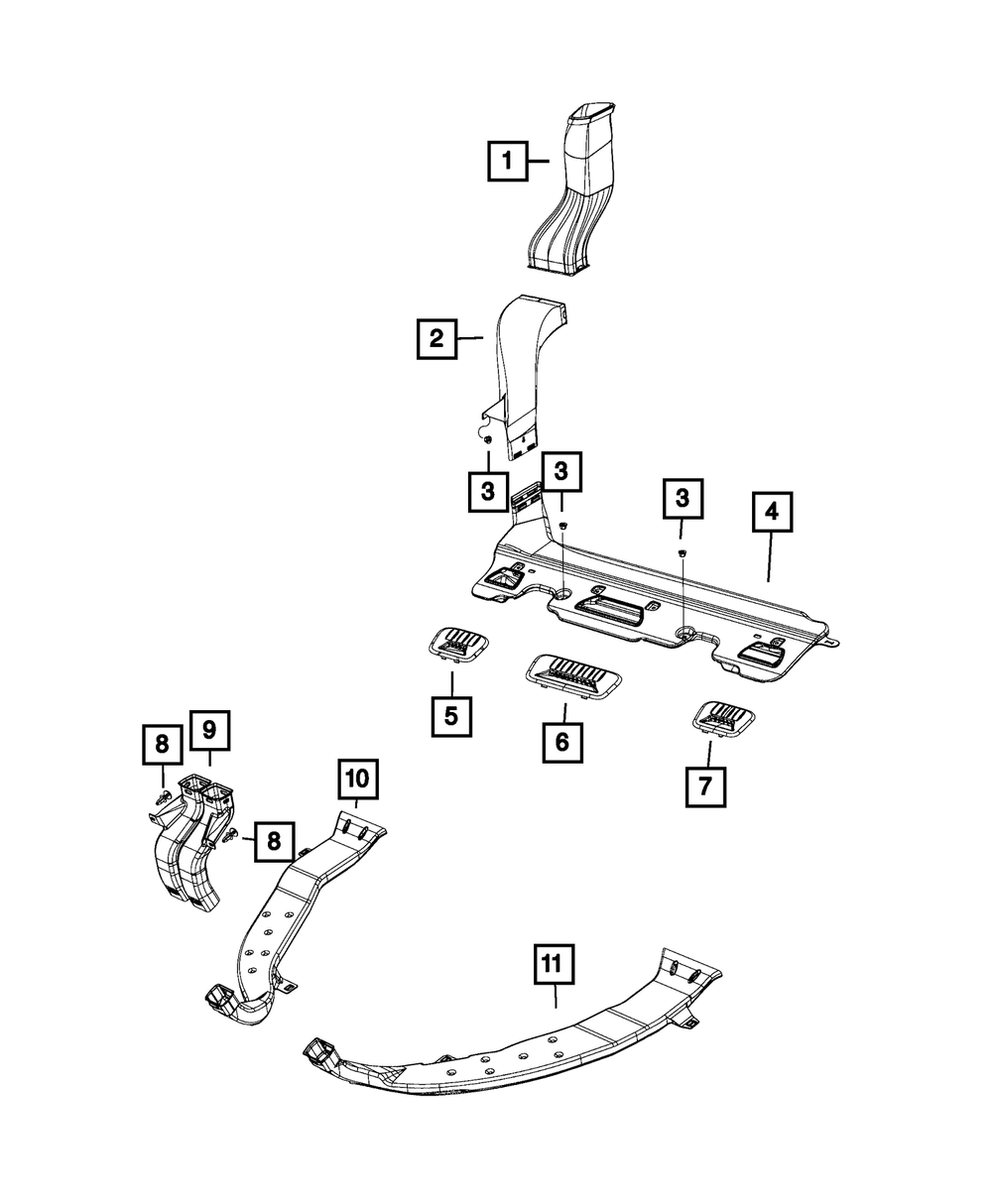 1
2
3
3
3
4
5
6
7
8
9
8
10
11