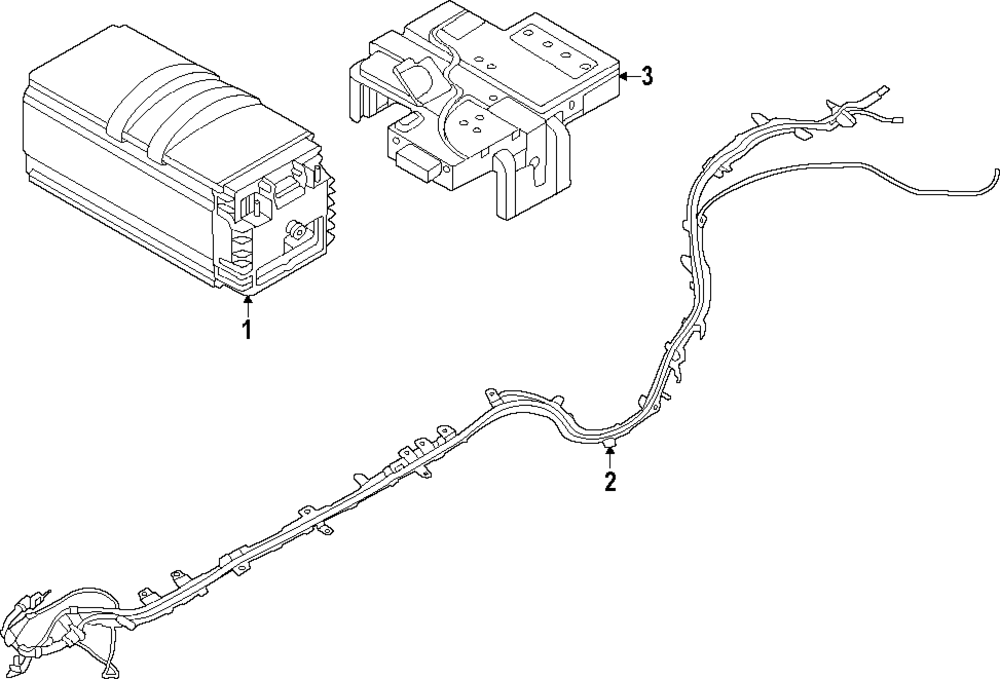 3
1
2