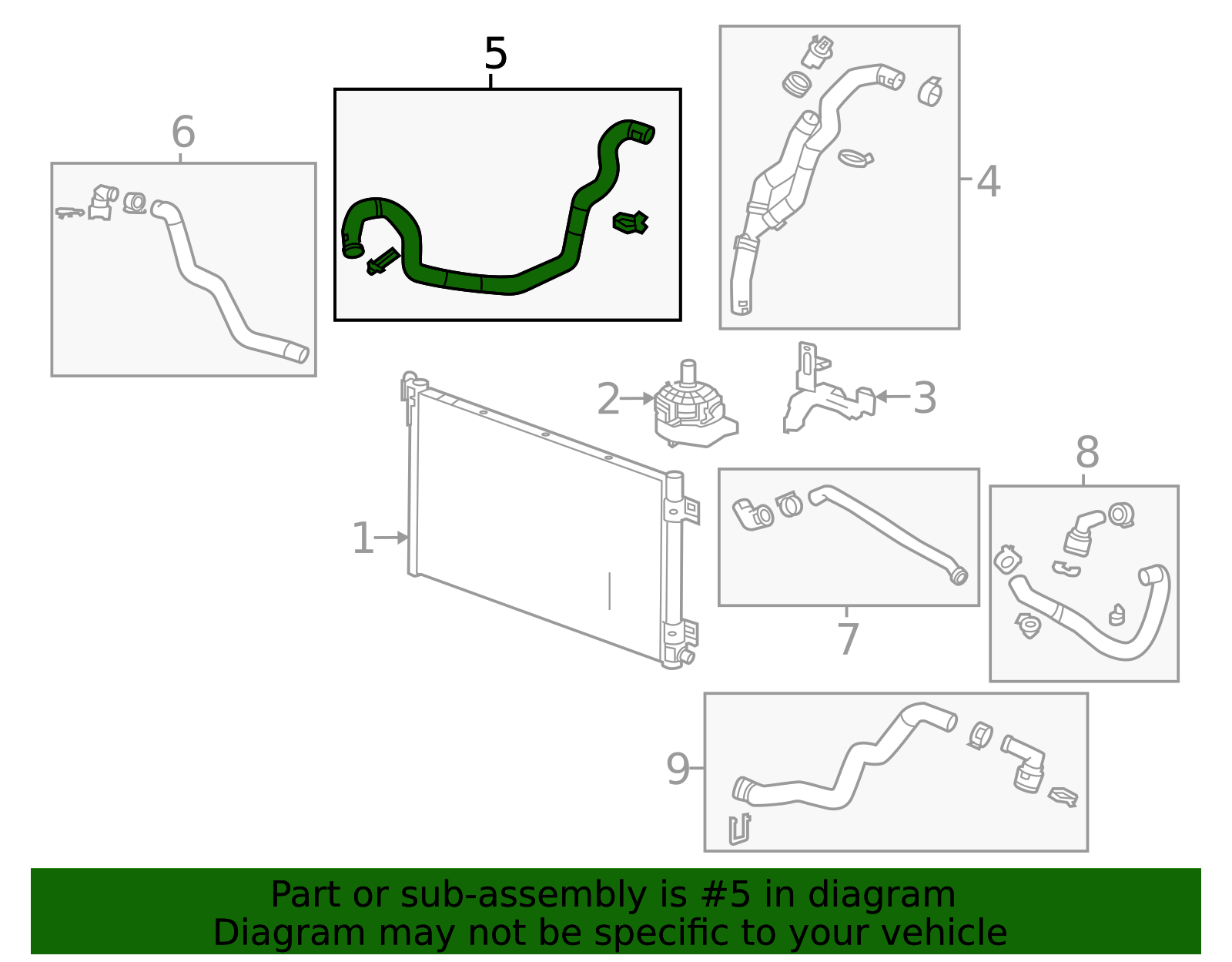 5
6
4
2
3
1
8
7
9

Part or sub-assembly is #5 in diagram
Diagram may not be specific to your vehicle