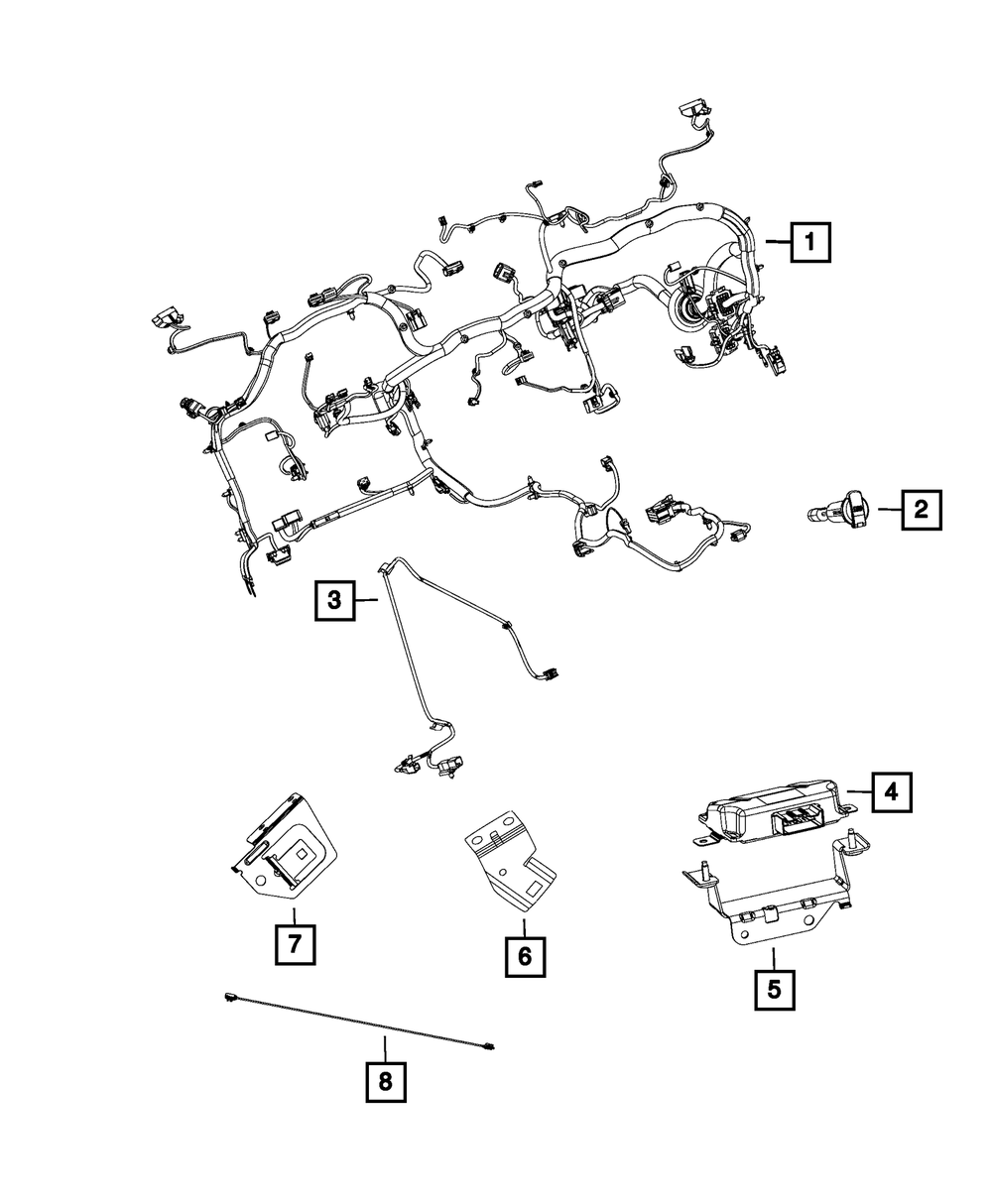 1

2

3

4

7

6

5

8