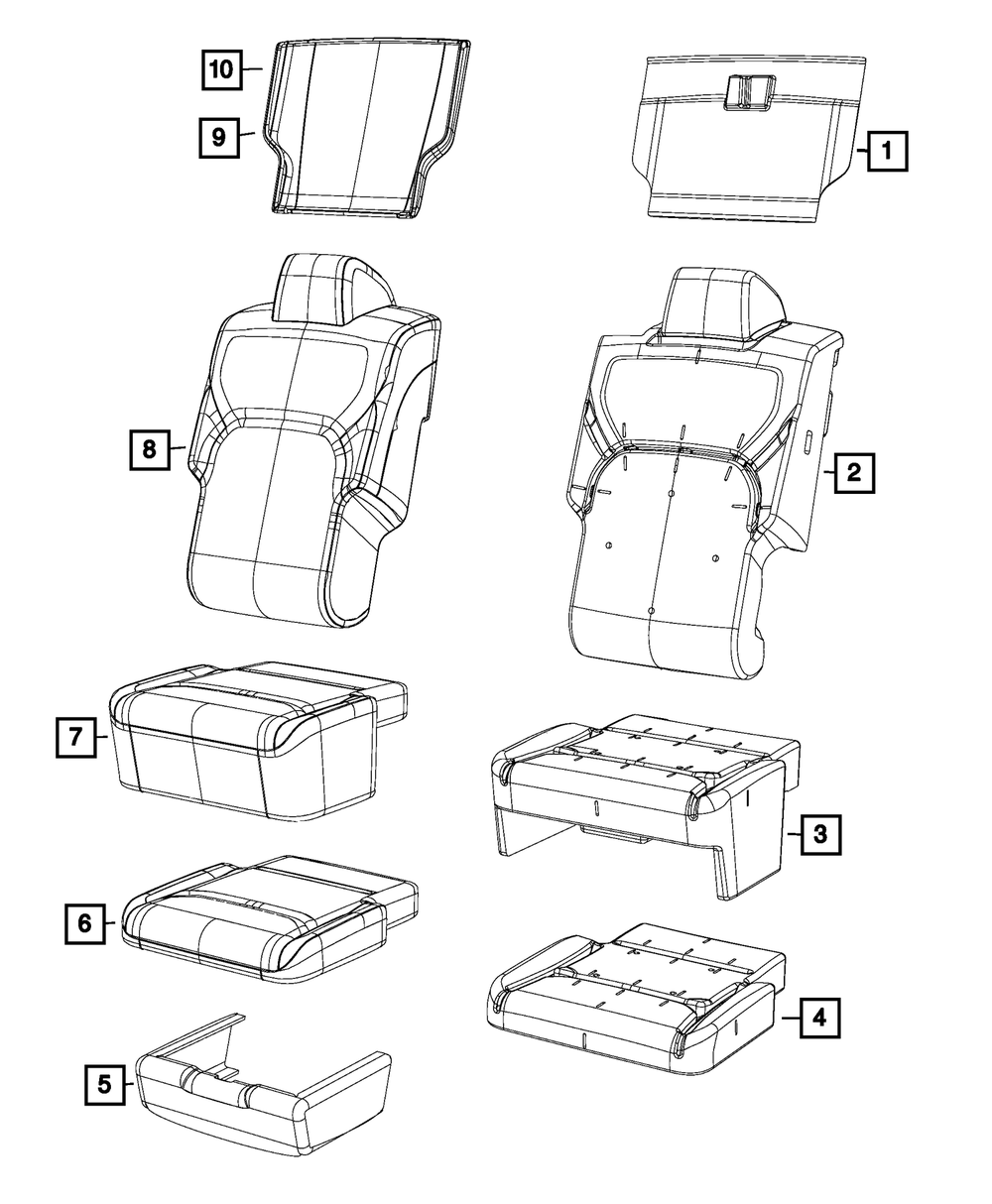 10
9
1
8
2
7
3
6
4
5