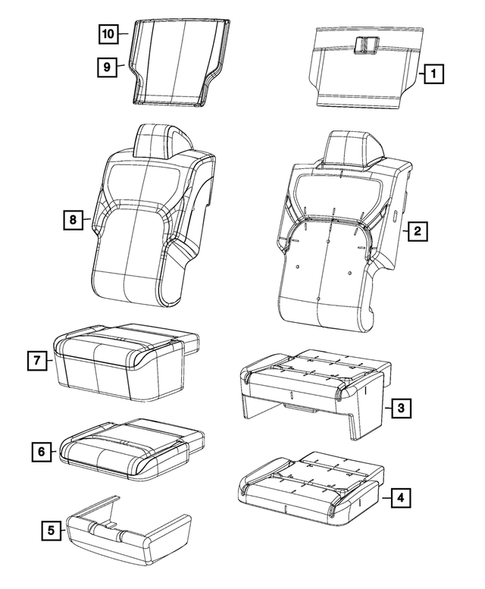 10
9
1
8
2
7
3
6
4
5