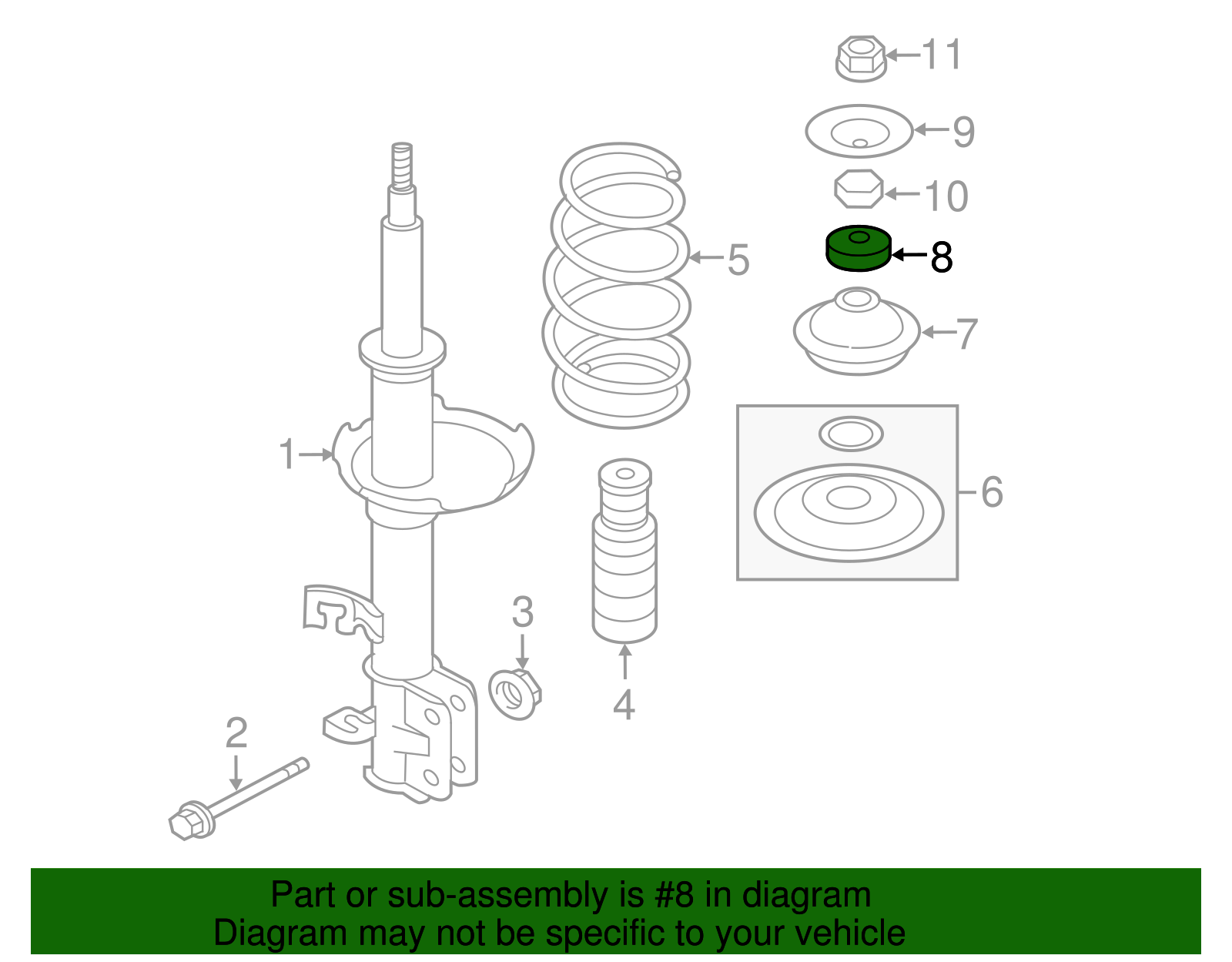 11
9
10
8
5
7
1
6
3
4
2

Part or sub-assembly is #8 in diagram
Diagram may not be specific to your vehicle