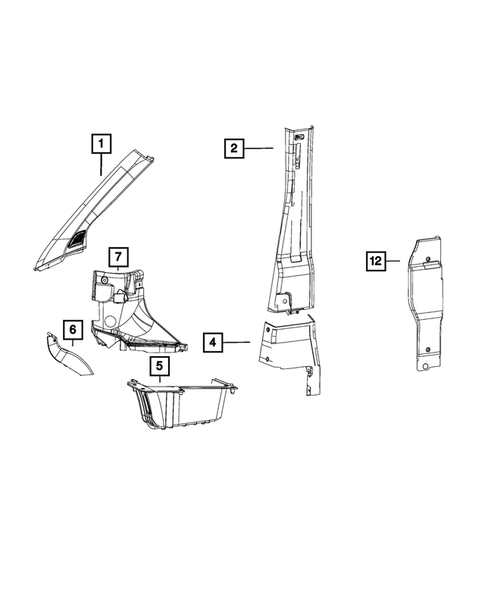 1
2
12
7
6
4
5