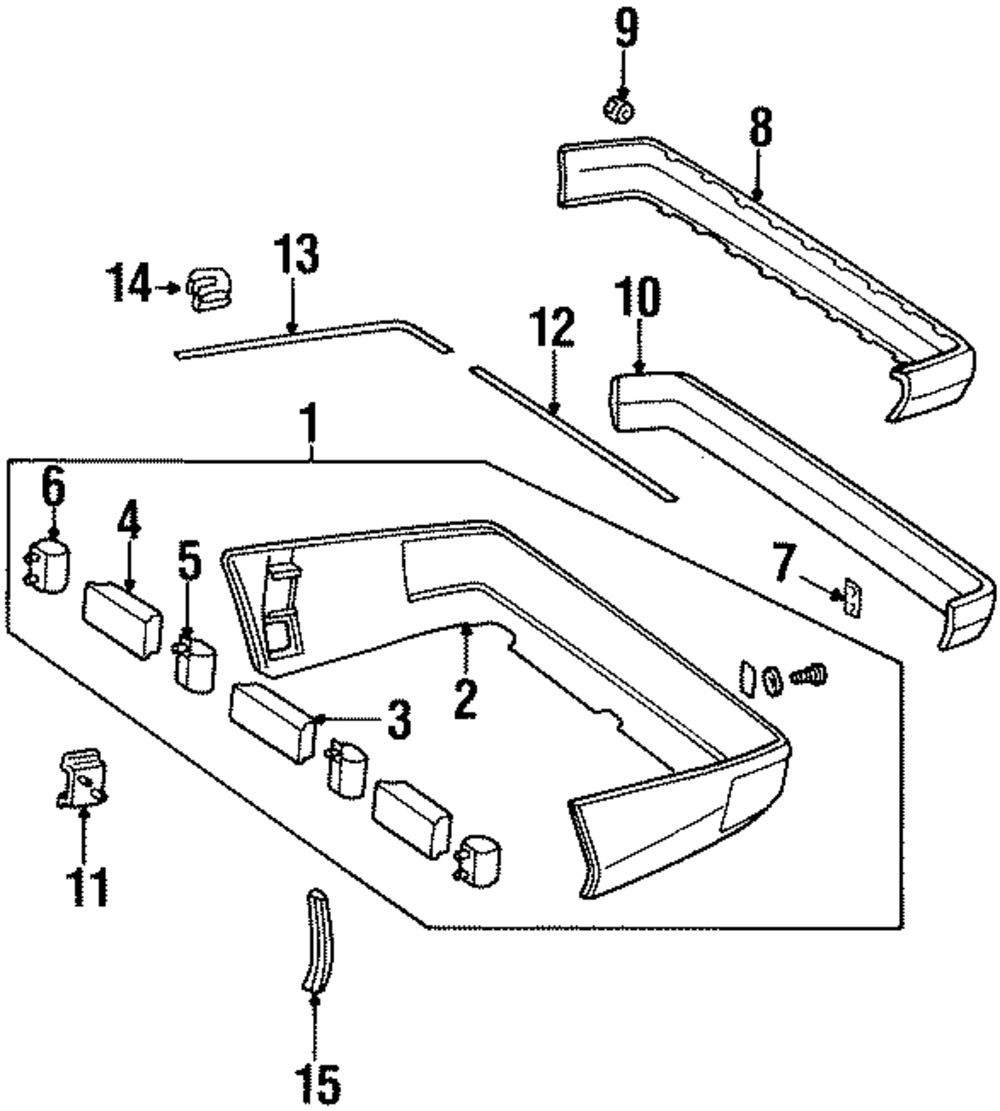 9
8
14
13
10
12
1
6
4
5
7
2
3
11
15