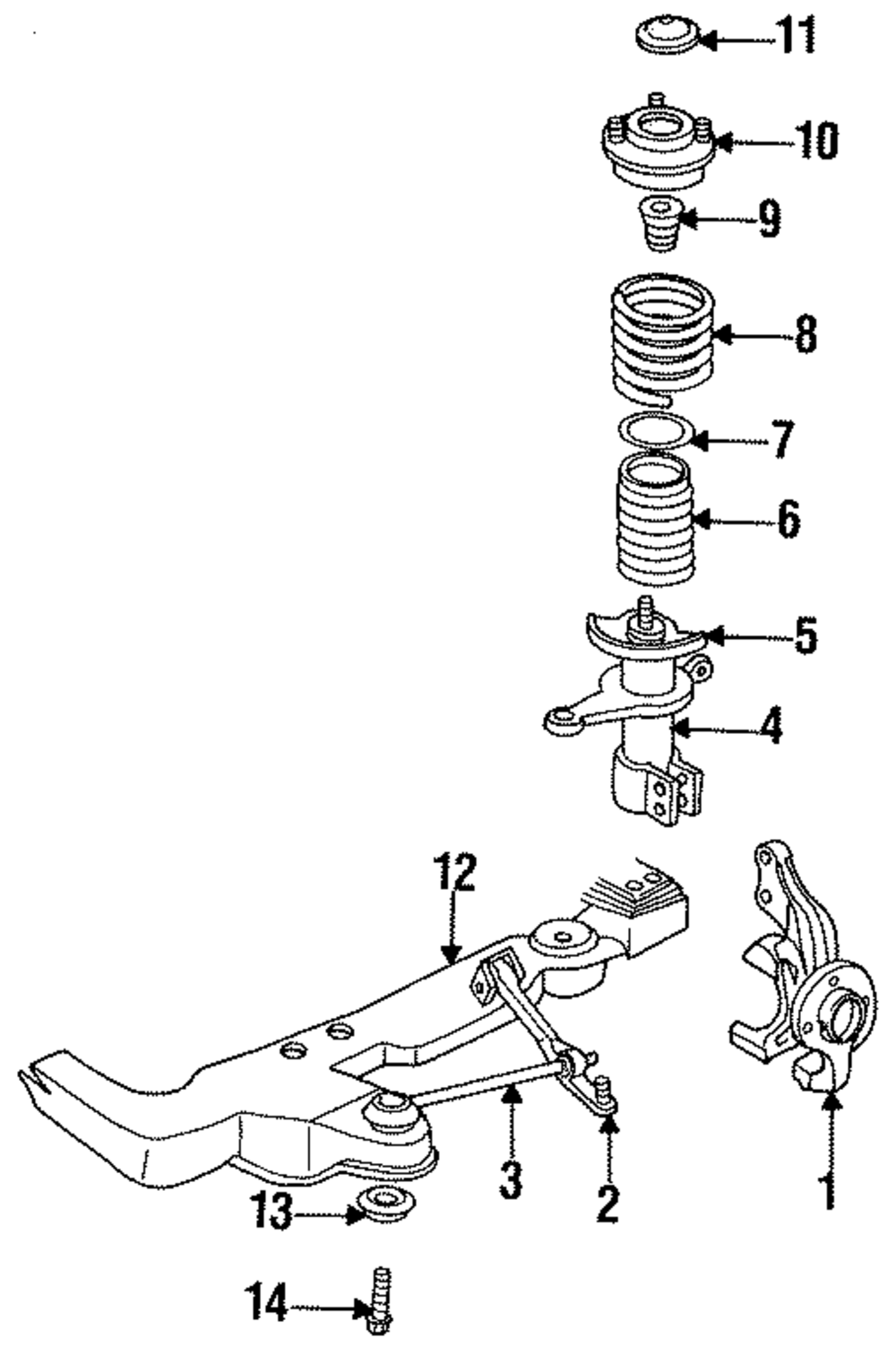 11
10
9
8
7
6
5
4
12
3
2
1
13
14