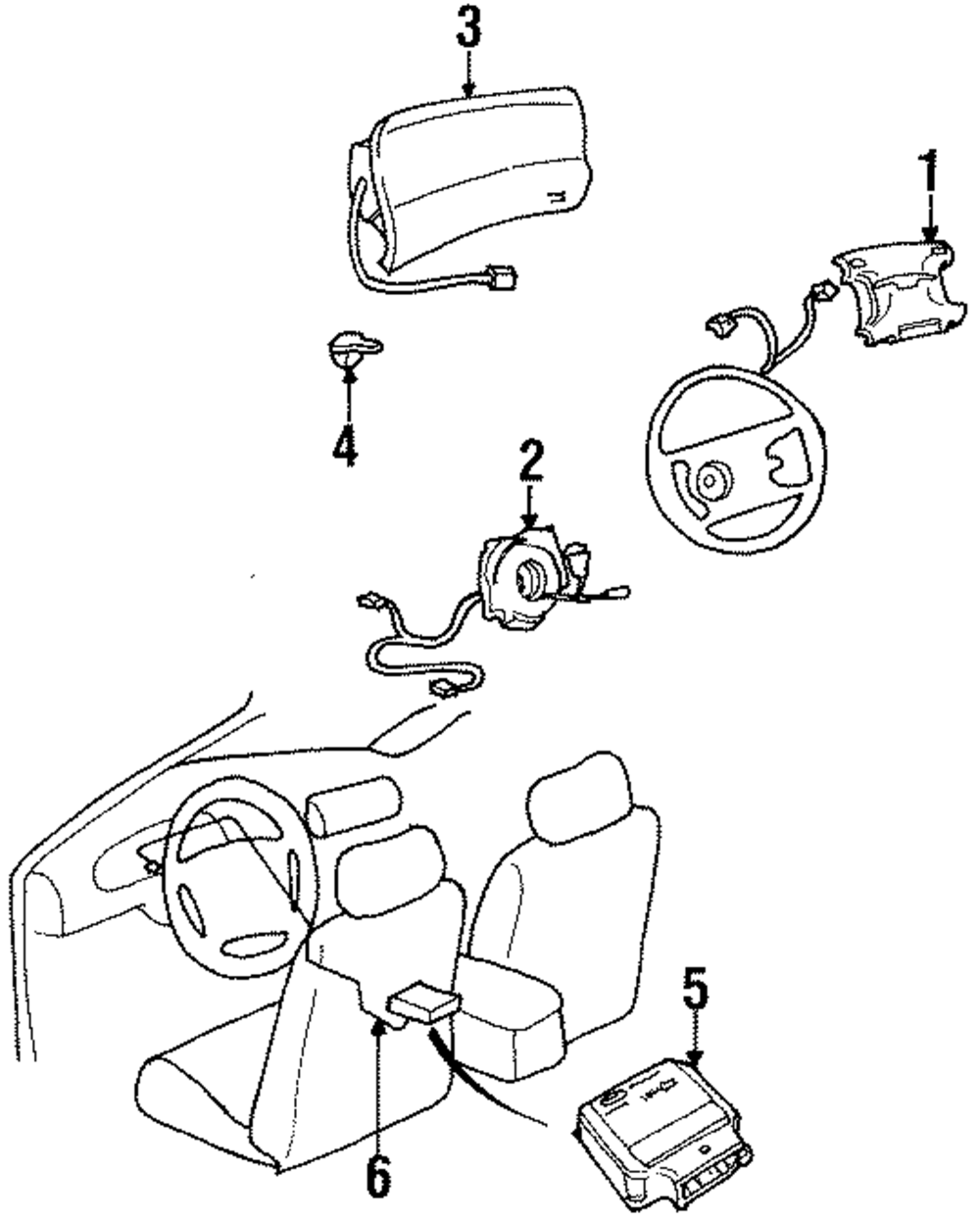 3
1
4
2
5
6