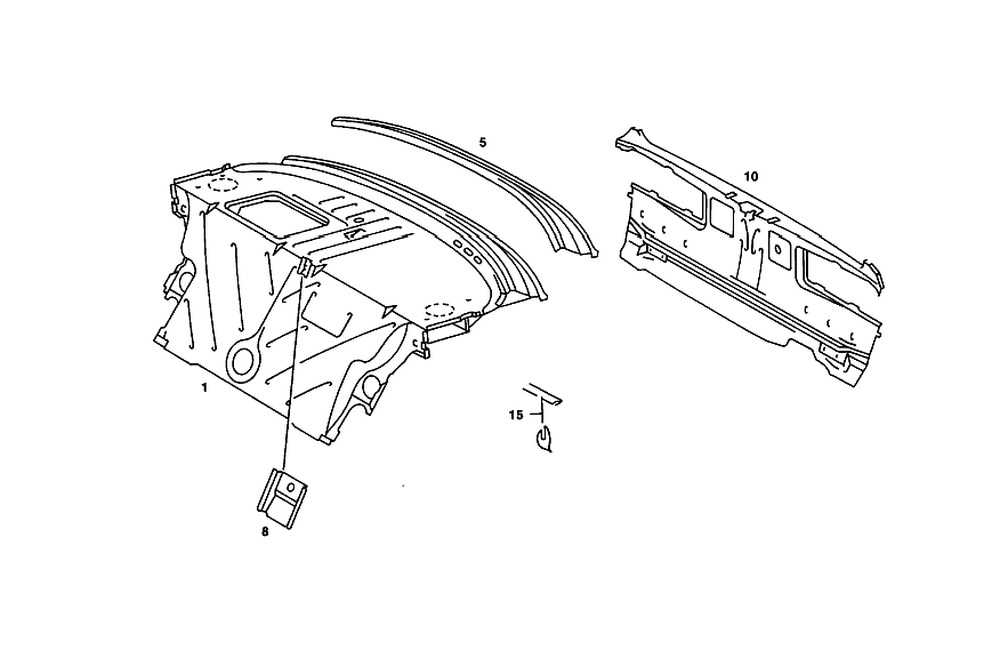 5
10
1
15
8