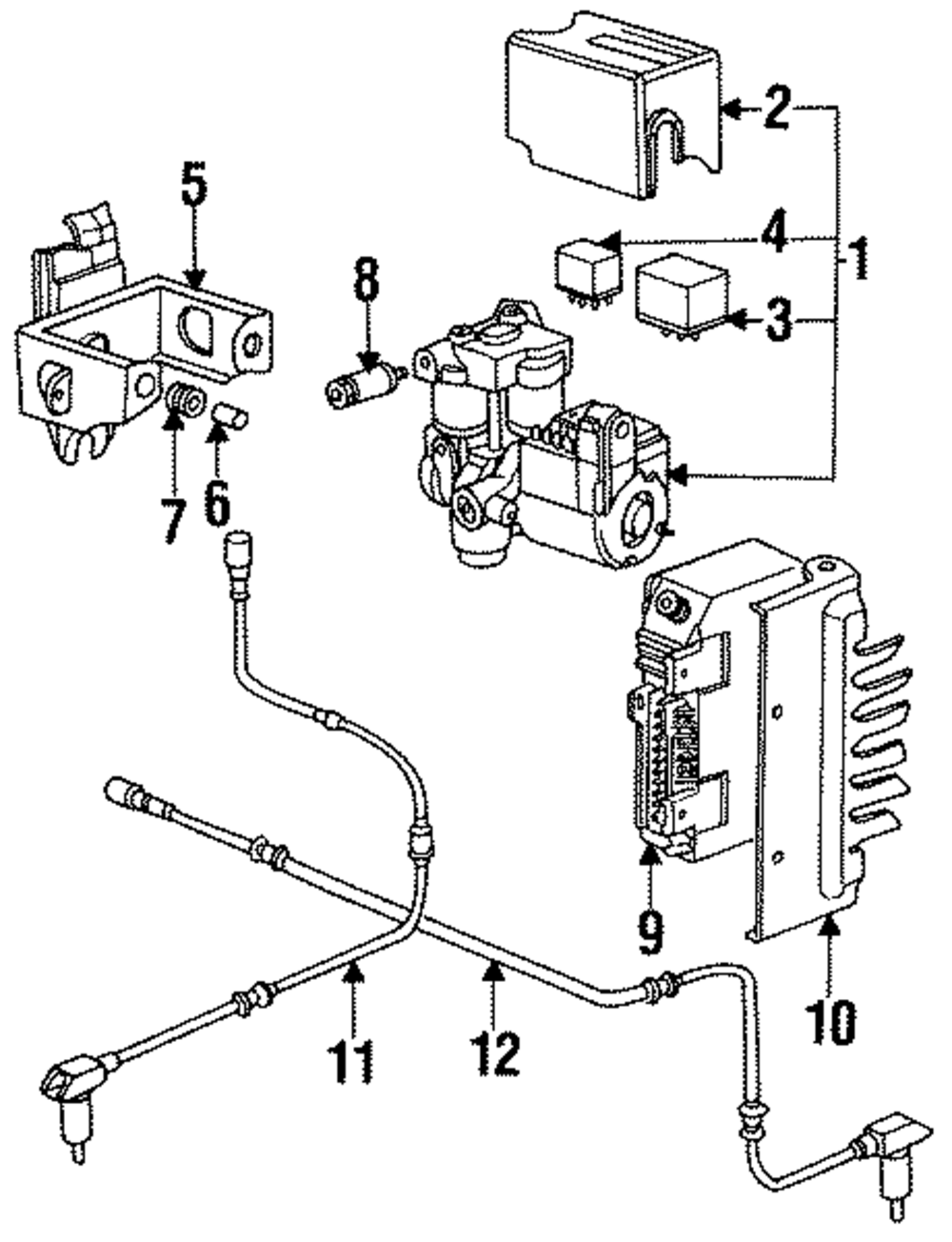 2
5
4
1
8
3
7
6
9
10
11
12