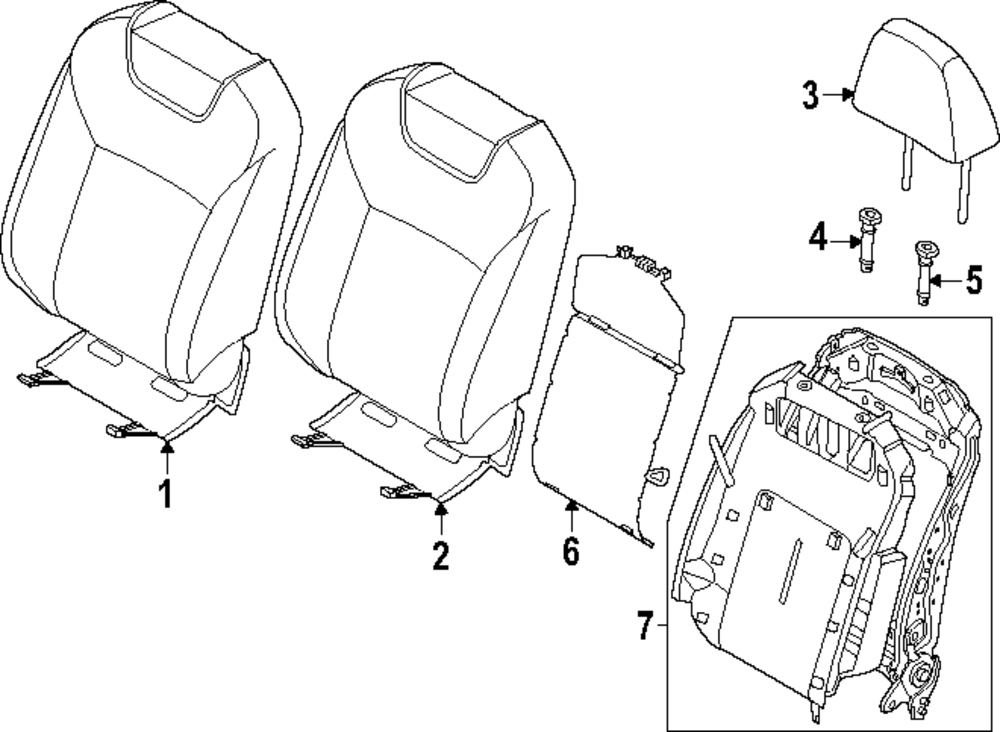 3
4
5
1
2
6
7