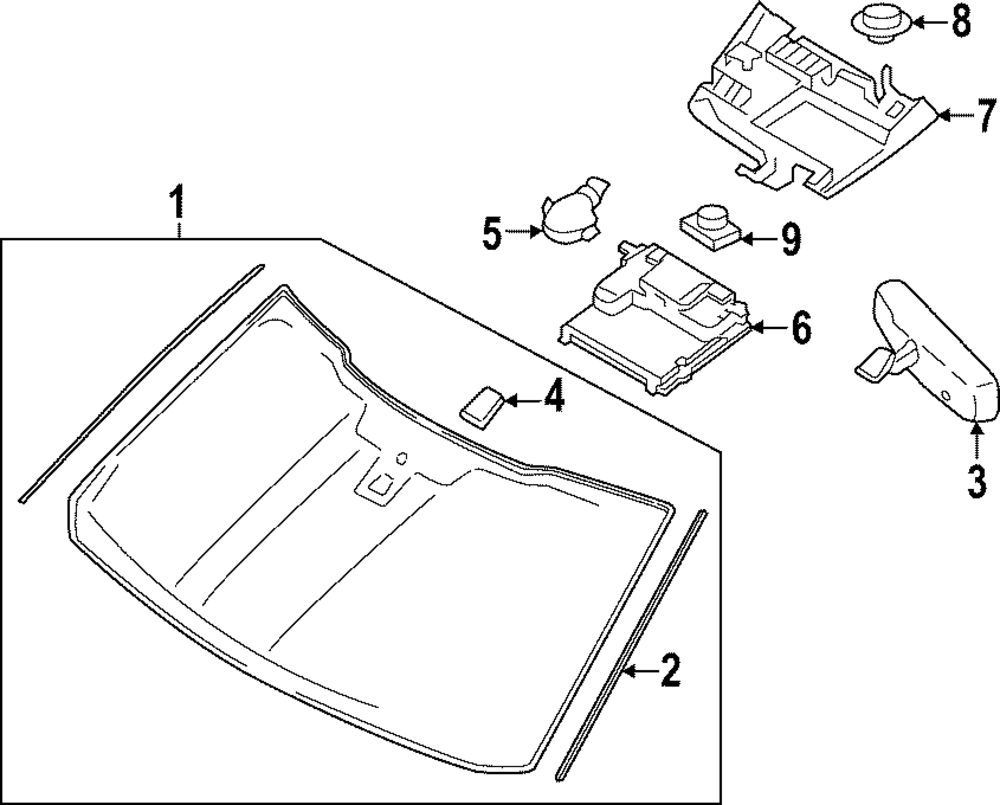 8
7
1
5
9
6
4
3
2