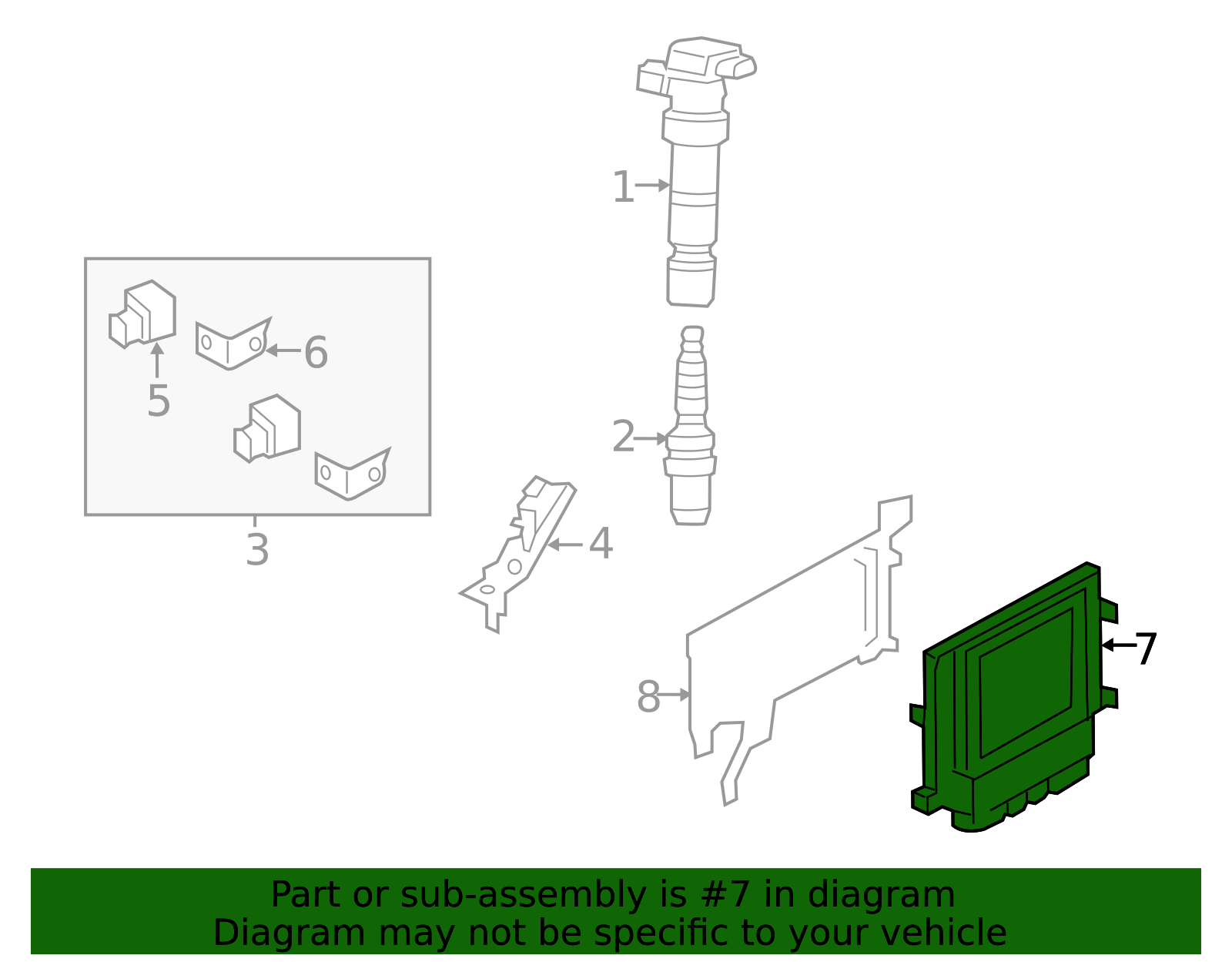 1

6

5

2

3

4

7

8

Part or sub-assembly is #7 in diagram
Diagram may not be specific to your vehicle