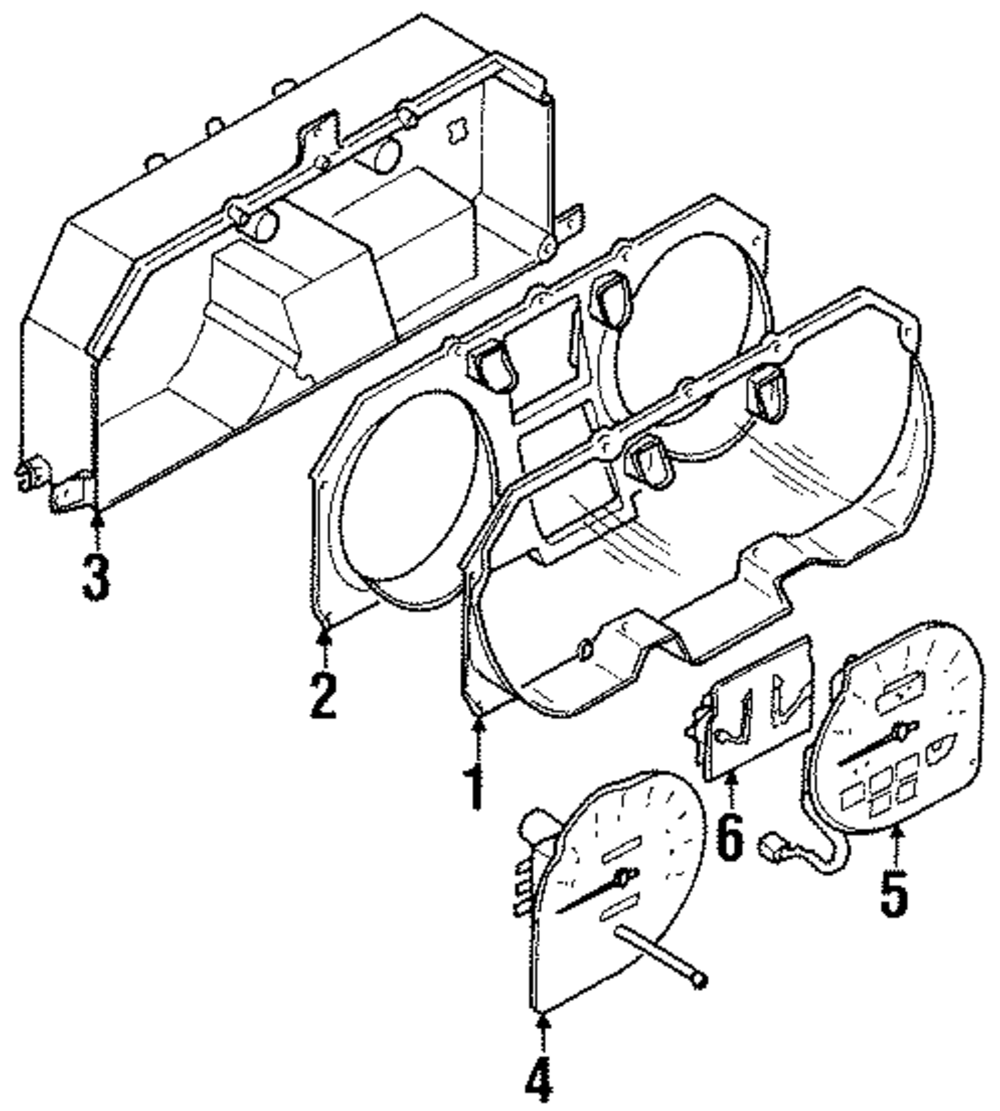 3
2
1
6
5
4