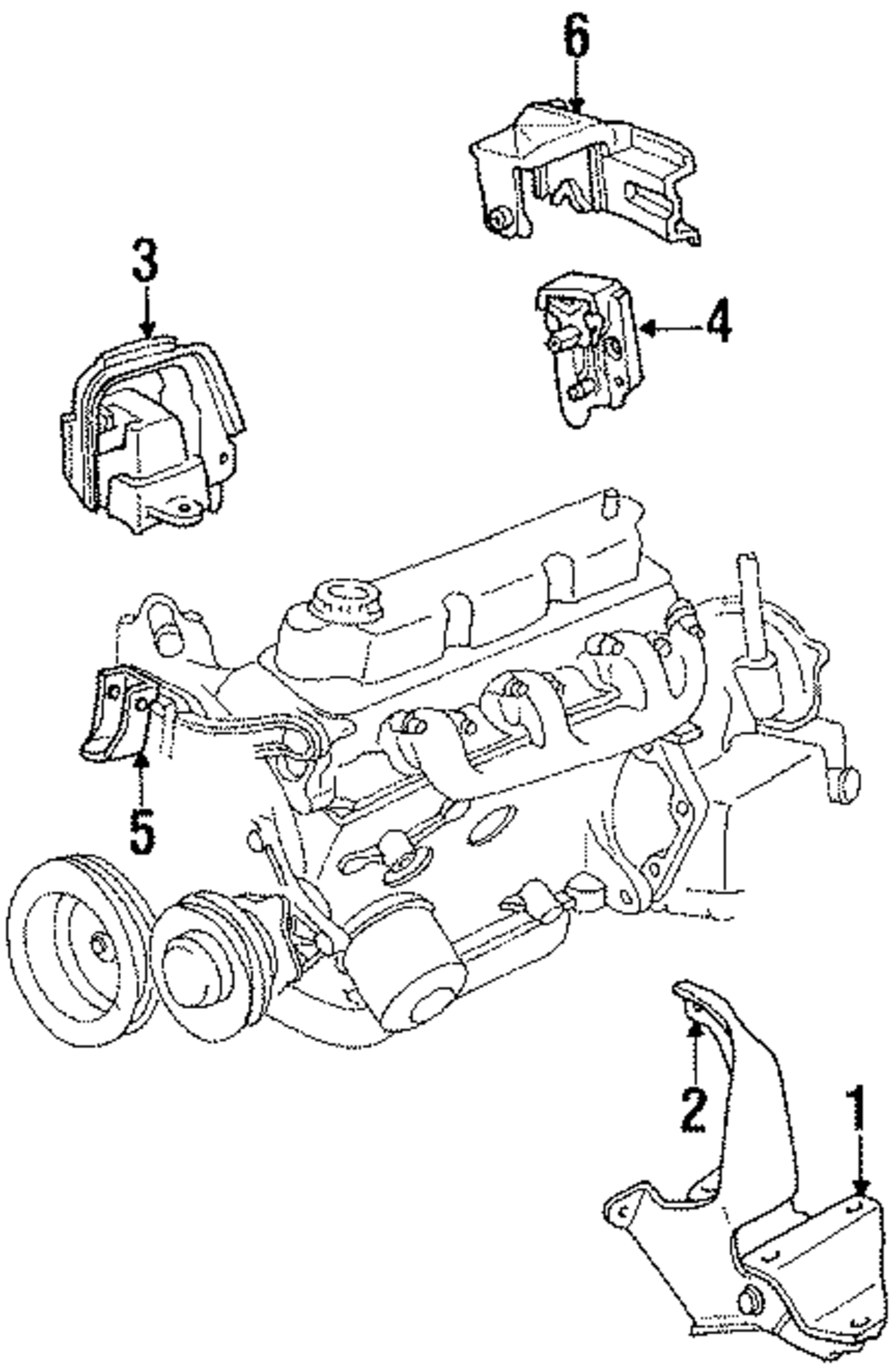 6
3
4
5
2
1