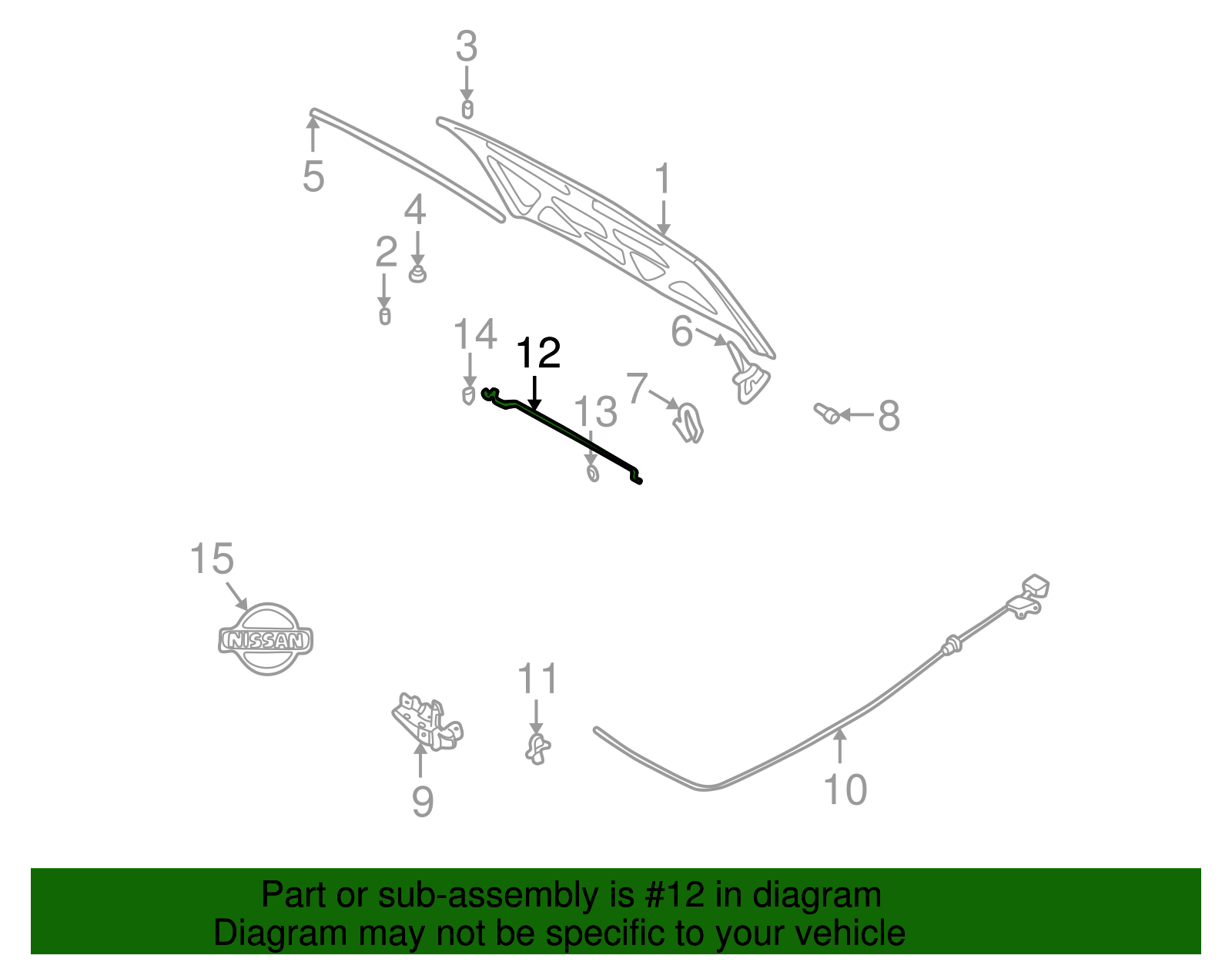 3
5
1
4
2
14
12
6
7
13
8
15
NISSAN
11
9
10

Part or sub-assembly is #12 in diagram
Diagram may not be specific to your vehicle