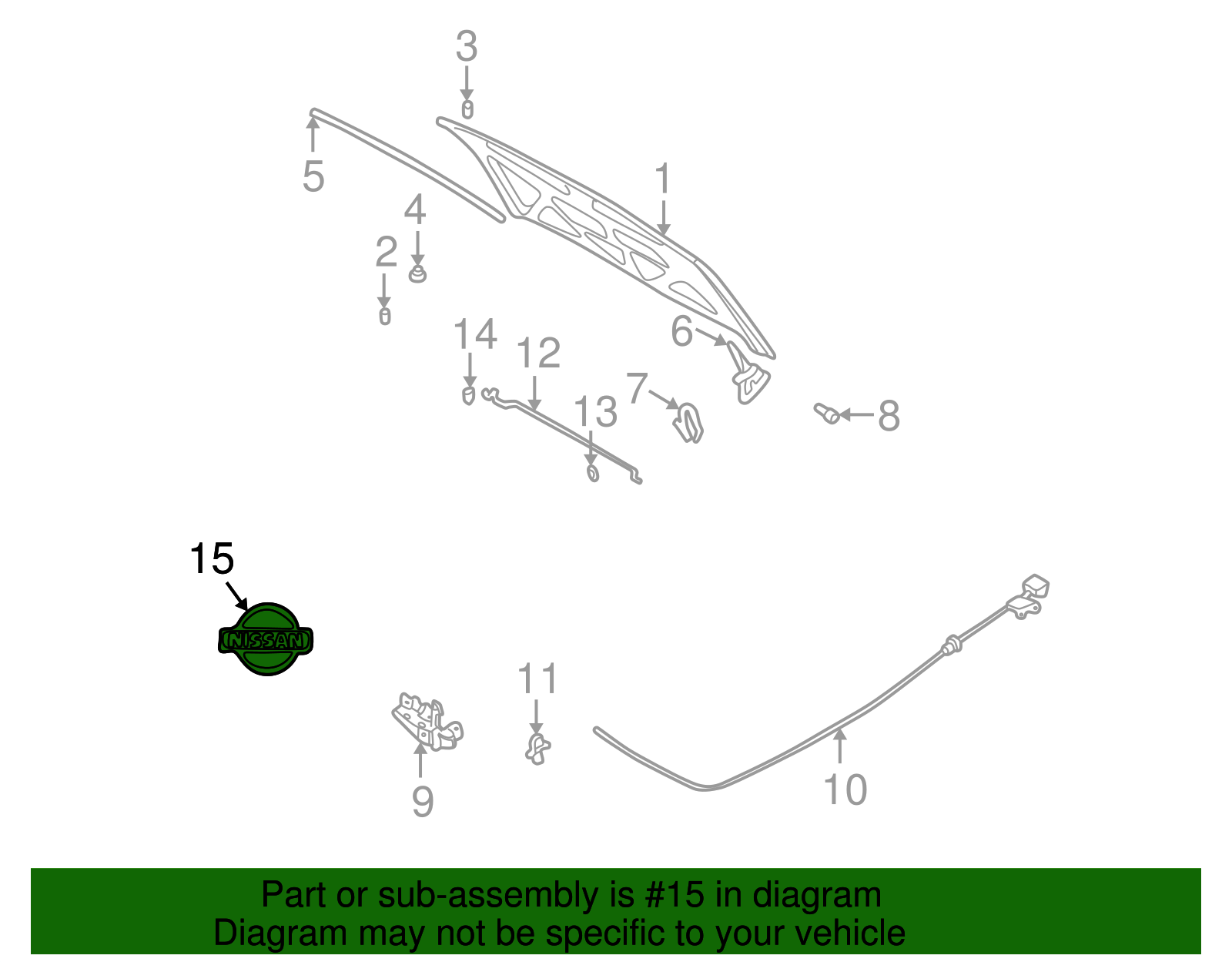 3
5
1
4
2
14
12
6
7
13
8
15
NISSAN
11
9
10

Part or sub-assembly is #15 in diagram
Diagram may not be specific to your vehicle