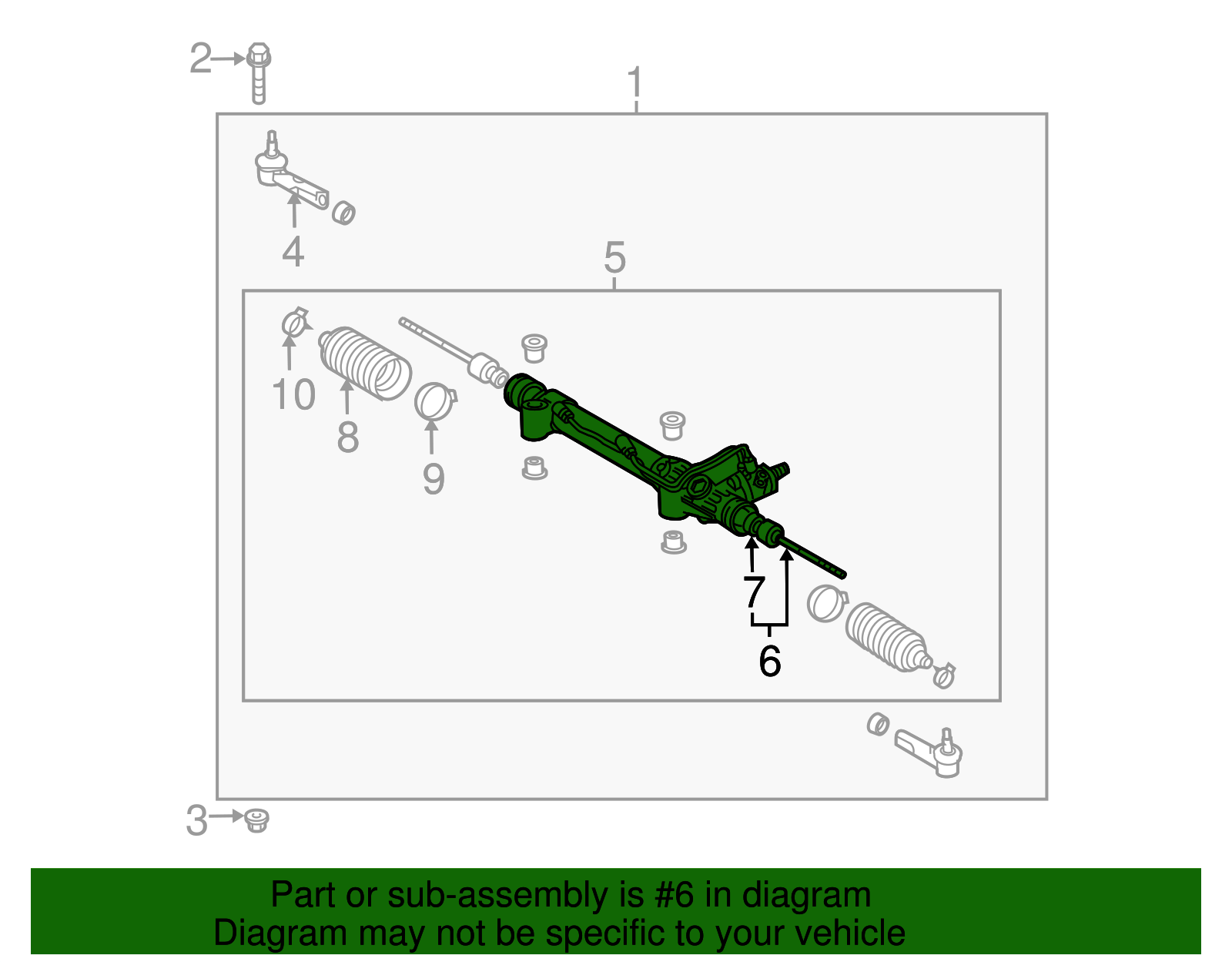 2
1
4
5
10
8
9
7
6
3

Part or sub-assembly is #6 in diagram
Diagram may not be specific to your vehicle