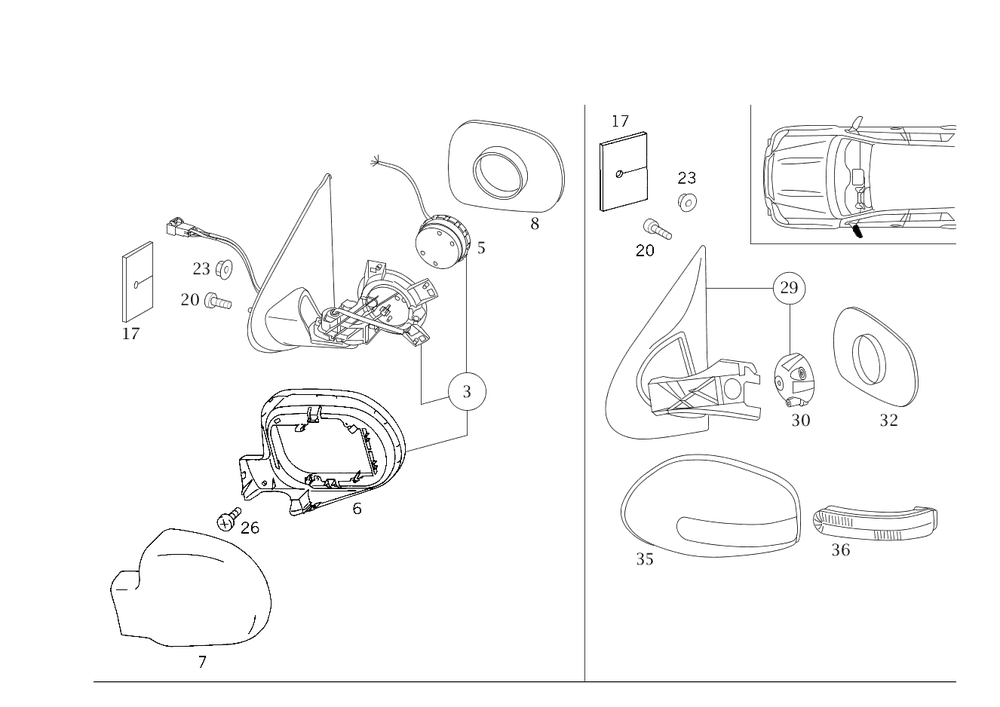 8
5
23
20
17
3
6
26
7
17
23
20
29
30
32
35
36