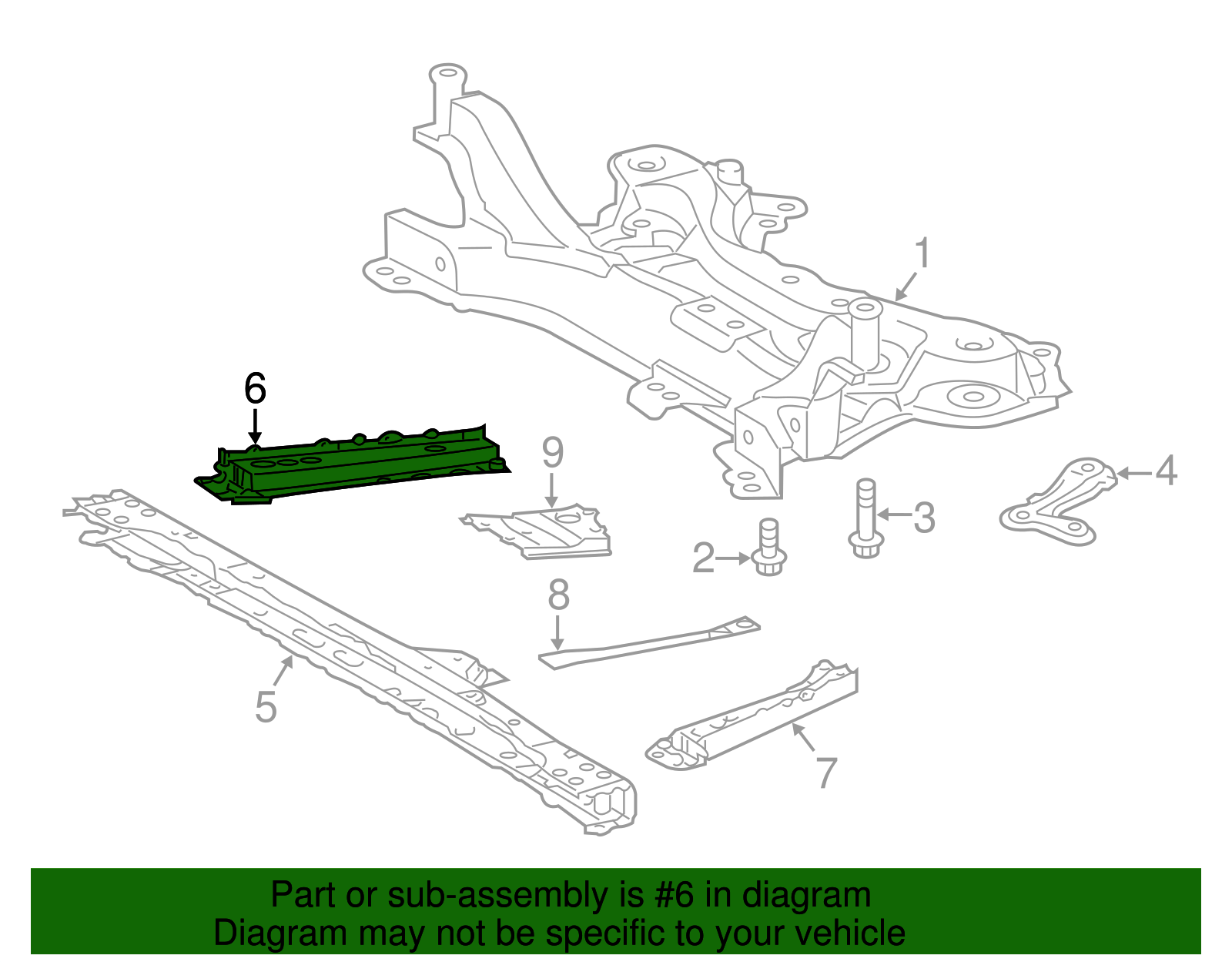 1
6
9
4
3
2
8
5
7

Part or sub-assembly is #6 in diagram
Diagram may not be specific to your vehicle