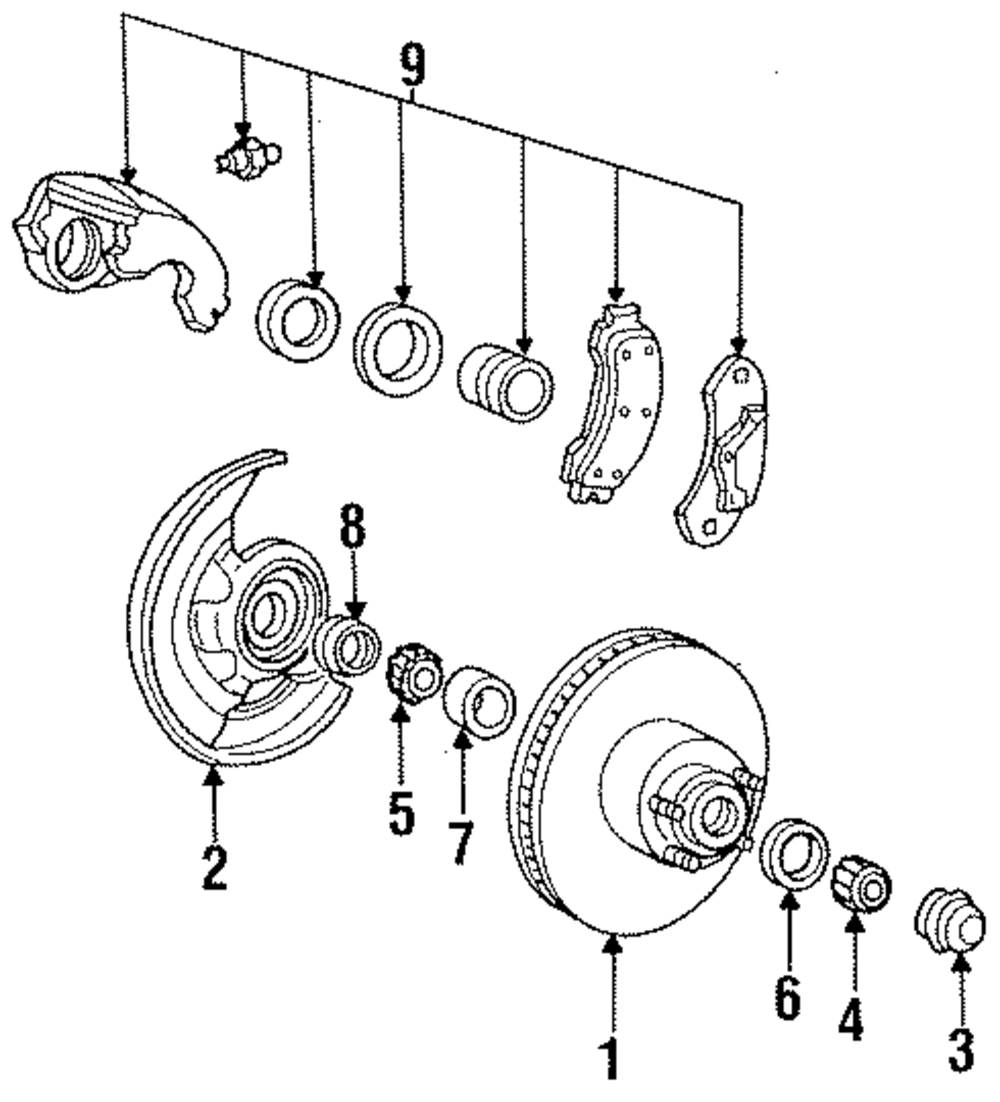 9

8

5

7

2

6

4

3

1