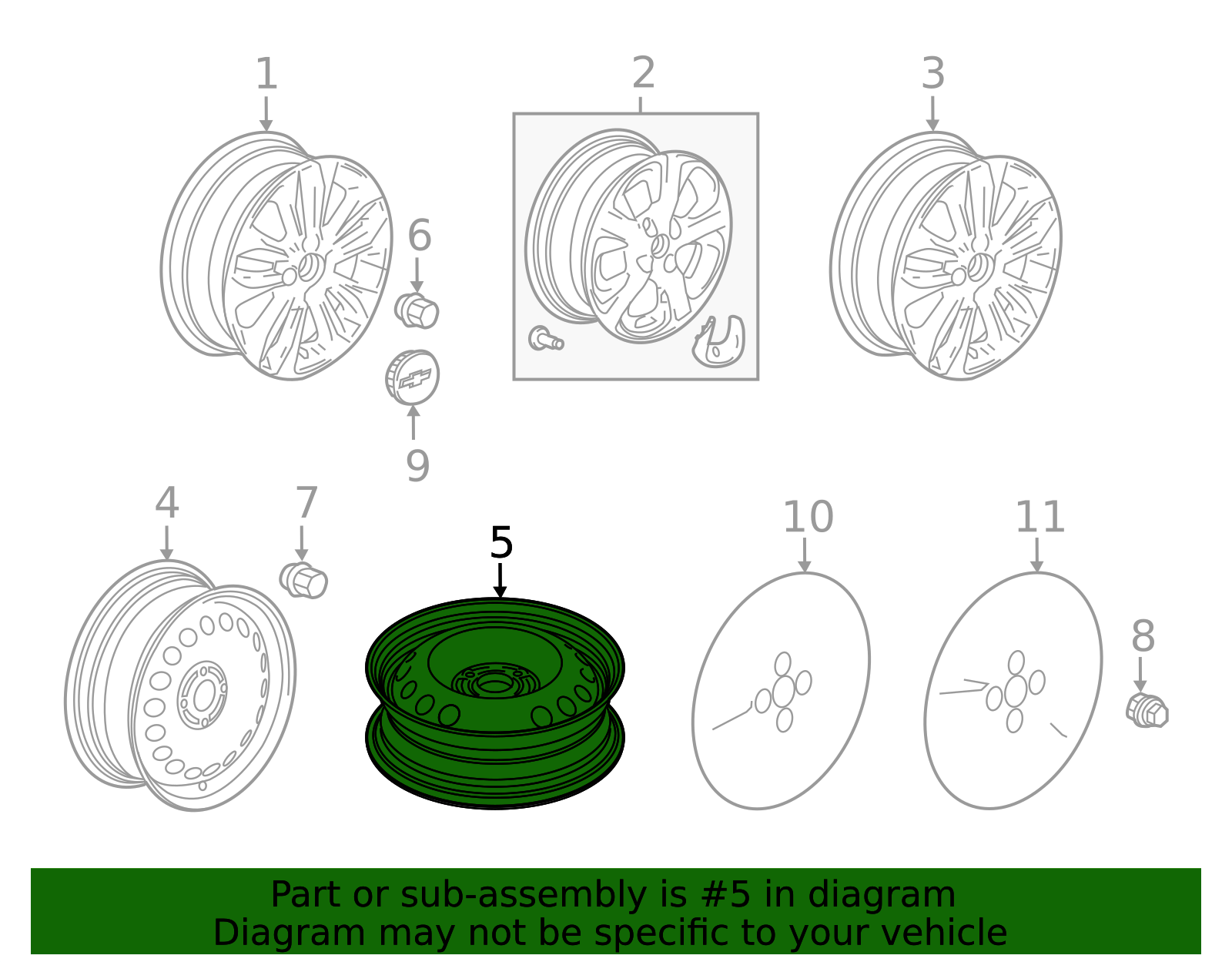 1
2
3
6
9
4
7
5
10
11
8

Part or sub-assembly is #5 in diagram
Diagram may not be specific to your vehicle