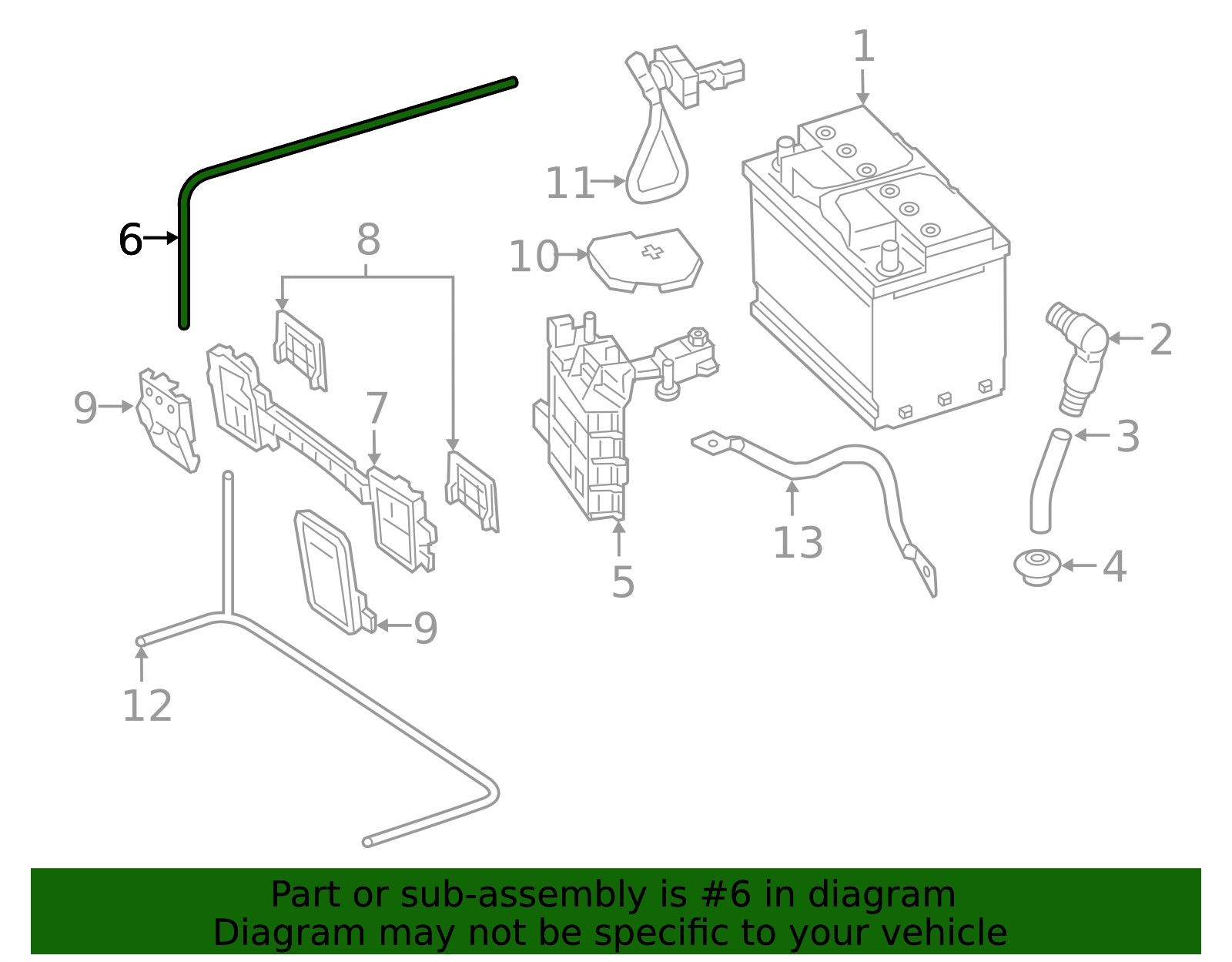 1
11
6
8
10
2
9
7
3
13
5
4
9
12

Part or sub-assembly is #6 in diagram
Diagram may not be specific to your vehicle