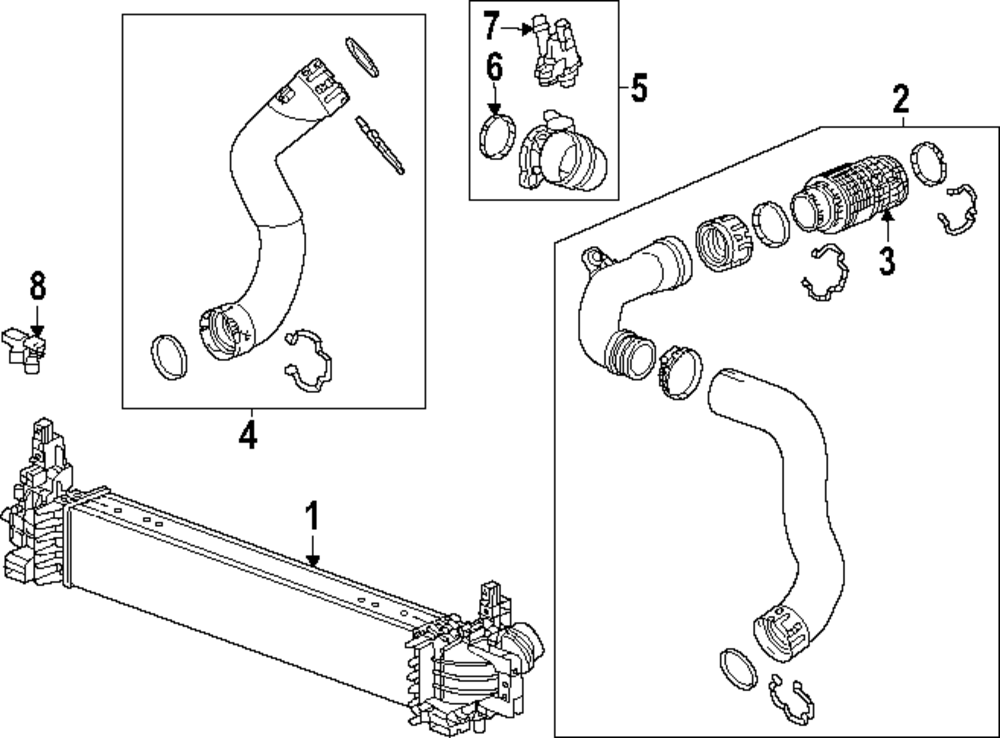 7
6
5
2
3
8
4
1